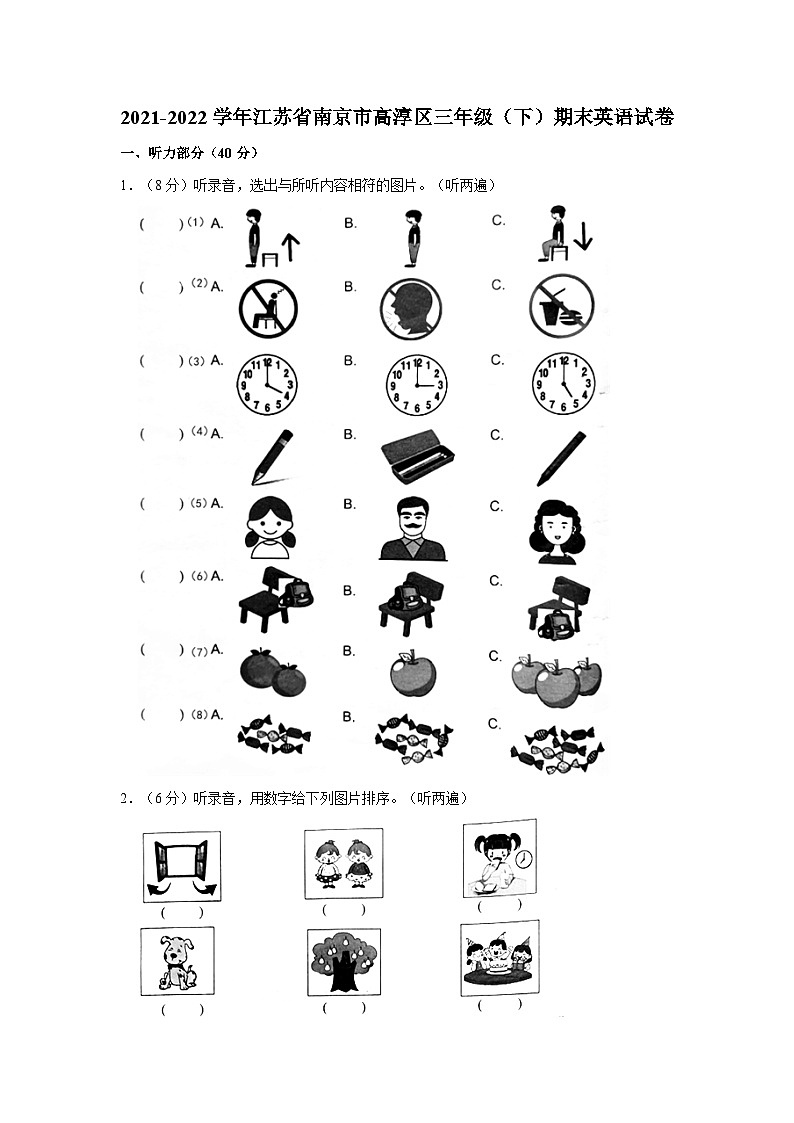 2021-2022 学年江苏省南京市高淳区三年级（下）期末英语试卷

一、听力部分（40 分）

1．（8 分）听录音，选出与所听内容相符的图片。（听两遍）

(　　) (1) A.　　B.　　C.

(　　) (2) A.　　B.　　C.

(　　) (3) A.　　B.　　C.

(　　) (4) A.　　B.　　C.

(　　) (5) A.　　B.　　C.

(　　) (6) A.　　B.　　C.

(　　) (7) A.　　B.　　C.

(　　) (8) A.　　B.　　C.

2．（6 分）听录音，用数字给下列图片排序。（听两遍）

(　　)　　(　　)　　(　　)

(　　)　　(　　)　　(　　)