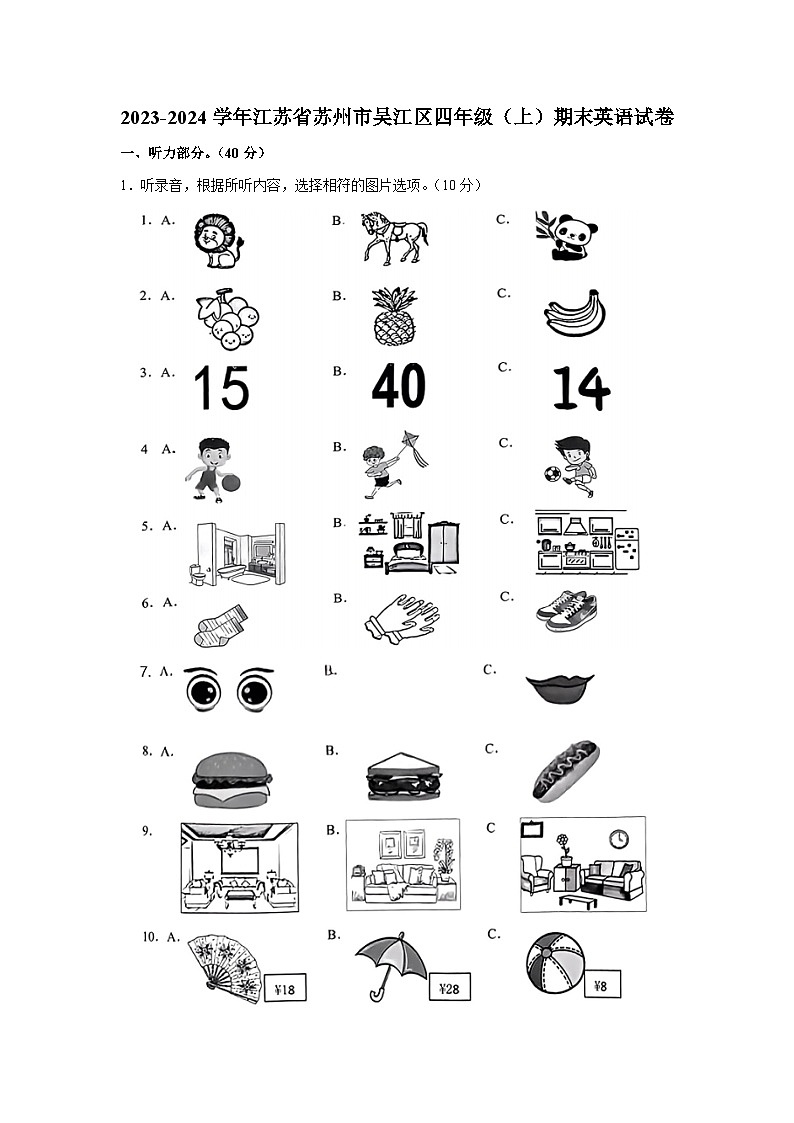 2023-2024 学年江苏省苏州市吴江区四年级（上）期末英语试卷

一、听力部分。（40 分）

1．听录音，根据所听内容，选择相符的图片选项。（10 分）

1. A.　　B.　　C.

2. A.　　B.　　C.

3. A. 15　　B. 40　　C. 14

4 A.　　B.　　C.

5. A.　　B.　　C.

6. A.　　B.　　C.

7. A.　　B.　　C.

8. A.　　B.　　C.

9.　　B.　　C

10. A. ¥18　　B. ¥28　　C. ¥8