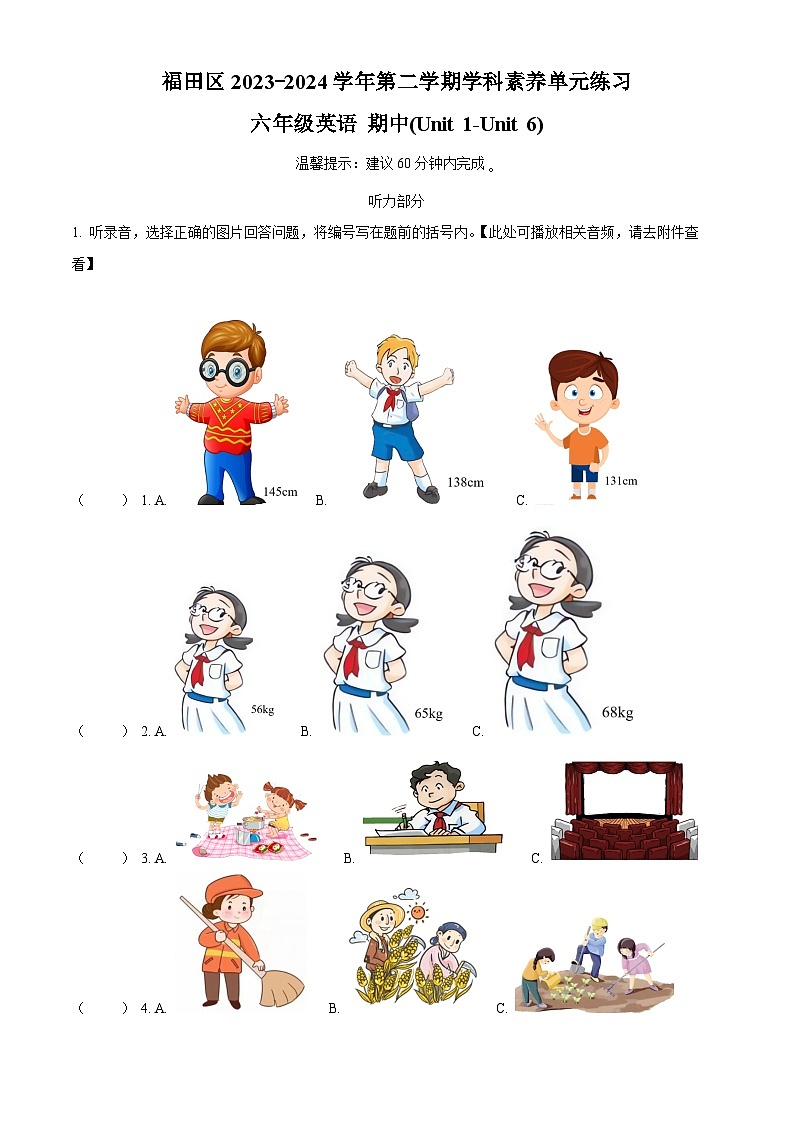 福田区 2023-2024 学年第二学期学科素养单元练习

六年级英语 期中(Unit 1-Unit 6)

温馨提示：建议 60 分钟内完成 。

听力部分

1. 听录音，选择正确的图片回答问题，将编号写在题前的括号内。【此处可播放相关音频，请去附件查看】

（　　）1. A. 145cm B. 138cm C. 131cm

（　　）2. A. 56kg B. 65kg C. 68kg

（　　）3. A. B. C.

（　　）4. A. B. C.