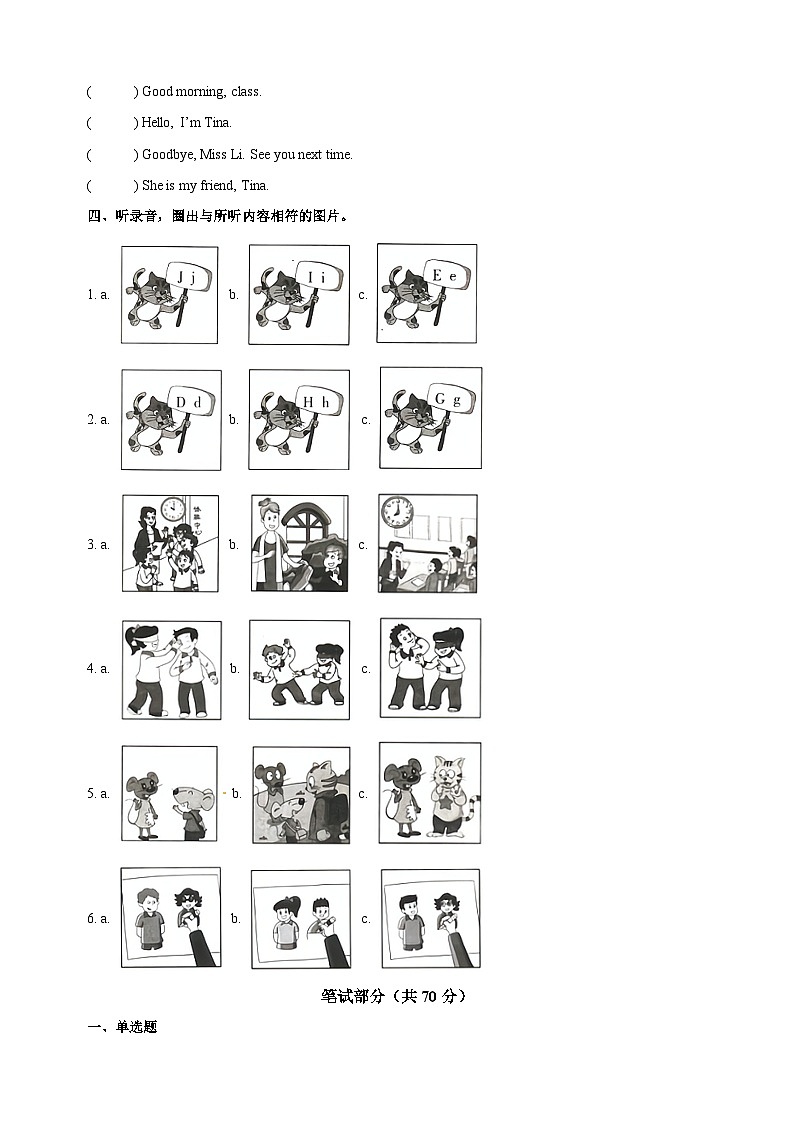 (　　) Good morning, class.

(　　) Hello, I'm Tina.

(　　) Goodbye, Miss Li. See you next time.

(　　) She is my friend, Tina.

四、听录音，圈出与所听内容相符的图片。

1. a. J j　b. I i　c. E e

2. a. D d　b. H h　c. G g

3. a.　b.　c.

4. a.　b.　c.

5. a.　b.　c.

6. a.　b.　c.

笔试部分（共 70 分）

一、单选题