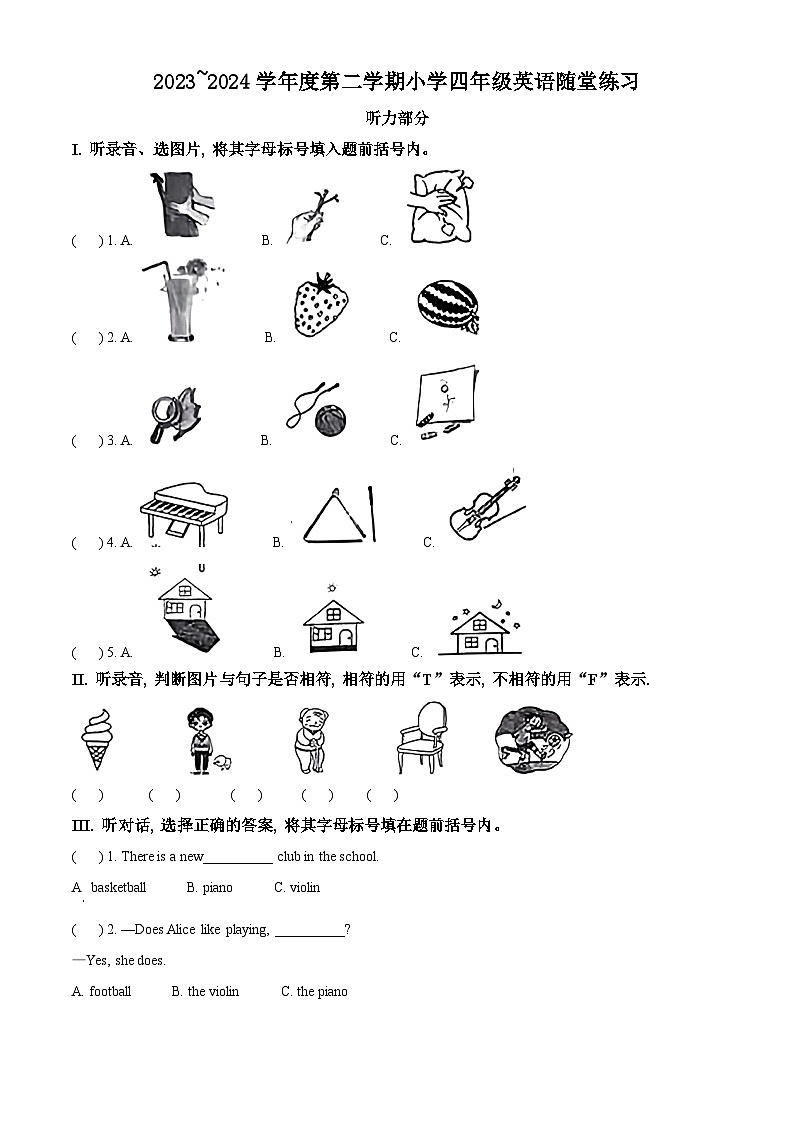 2023~2024 学年度第二学期小学四年级英语随堂练习

听力部分

I. 听录音、选图片, 将其字母标号填入题前括号内。

(　) 1. A.　　B.　　C.

(　) 2. A.　　B.　　C.

(　) 3. A.　　B.　　C.

(　) 4. A.　　B.　　C.

(　) 5. A.　　B.　　C.

II. 听录音, 判断图片与句子是否相符, 相符的用“T”表示, 不相符的用“F”表示.

(　)　(　)　(　)　(　)　(　)

III. 听对话, 选择正确的答案, 将其字母标号填在题前括号内。

(　) 1. There is a new__________ club in the school.

A. basketball　　B. piano　　C. violin

(　) 2. —Does Alice like playing, __________?

—Yes, she does.

A. football　　B. the violin　　C. the piano