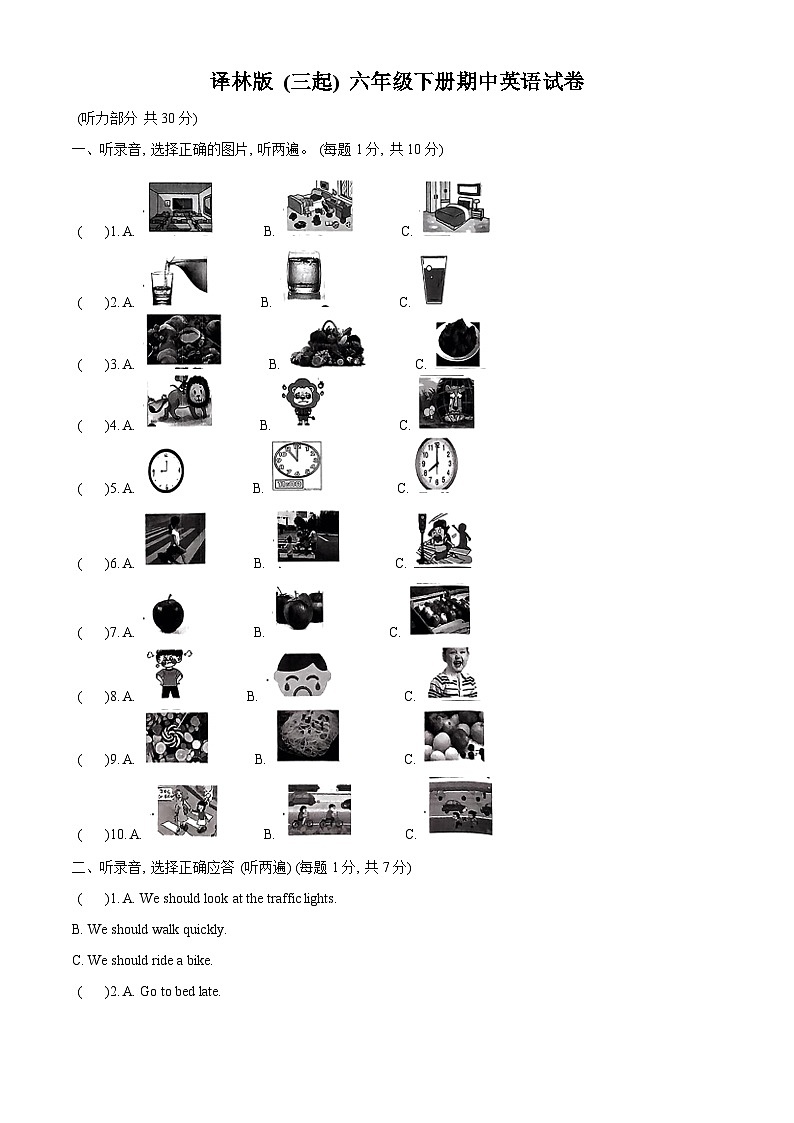 译林版 (三起) 六年级下册期中英语试卷

(听力部分 共 30 分)

一、听录音, 选择正确的图片, 听两遍。 (每题 1 分, 共 10 分)

( )1. A. B. C.

( )2. A. B. C.

( )3. A. B. C.

( )4. A. B. C.

( )5. A. B. C.

( )6. A. B. C.

( )7. A. B. C.

( )8. A. B. C.

( )9. A. B. C.

( )10. A. B. C.

二、听录音, 选择正确应答 (听两遍) (每题 1 分, 共 7 分)

( )1. A. We should look at the traffic lights.

B. We should walk quickly.

C. We should ride a bike.

( )2. A. Go to bed late.