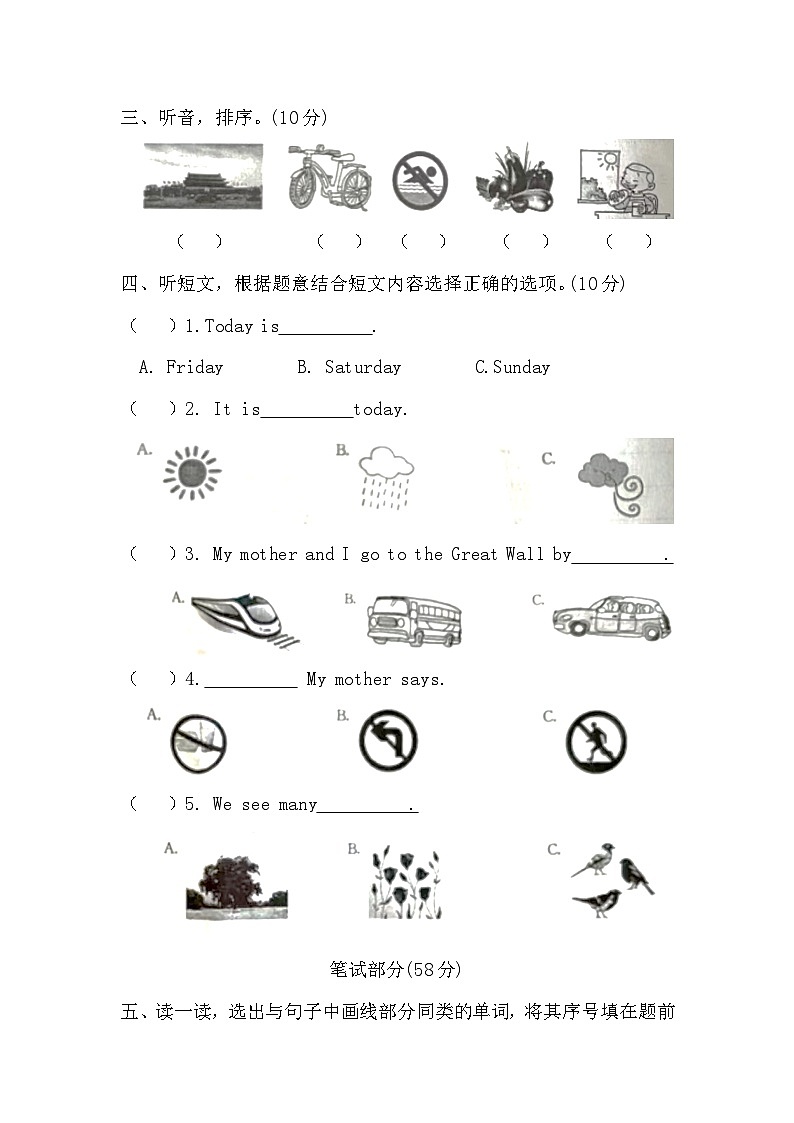 三、听音，排序。(10分)

(　　)　(　　)　(　　)　(　　)　(　　)

四、听短文，根据题意结合短文内容选择正确的选项。(10分)

(　　) 1. Today is__________.

A. Friday　　B. Saturday　　C. Sunday

(　　) 2. It is__________today.

A.　B.　C.

(　　) 3. My mother and I go to the Great Wall by__________.

A.　B.　C.

(　　) 4. __________ My mother says.

A.　B.　C.

(　　) 5. We see many__________.

A.　B.　C.

笔试部分(58分)

五、读一读，选出与句子中画线部分同类的单词，将其序号填在题前