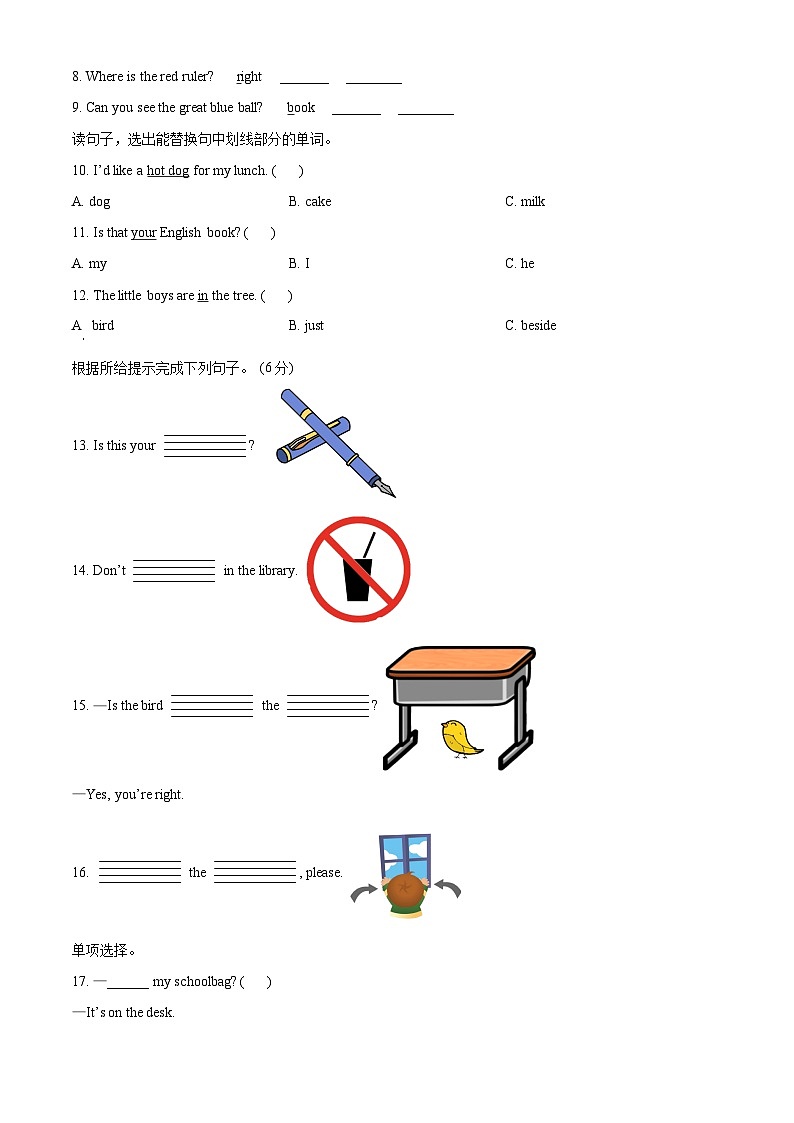 8. Where is the red ruler?  right  ______  ______

9. Can you see the great blue ball?  book  ______  ______

读句子，选出能替换句中划线部分的单词。

10. I'd like a hot dog for my lunch. (  )

A. dog  B. cake  C. milk

11. Is that your English book? (  )

A. my  B. I  C. he

12. The little boys are in the tree. (  )

A. bird  B. just  C. beside

根据所给提示完成下列句子。（6分）

13. Is this your ______?

14. Don't ______ in the library.

15. —Is the bird ______ the ______?

—Yes, you're right.

16. ______ the ______, please.

单项选择。

17. —______ my schoolbag? (  )

—It's on the desk.