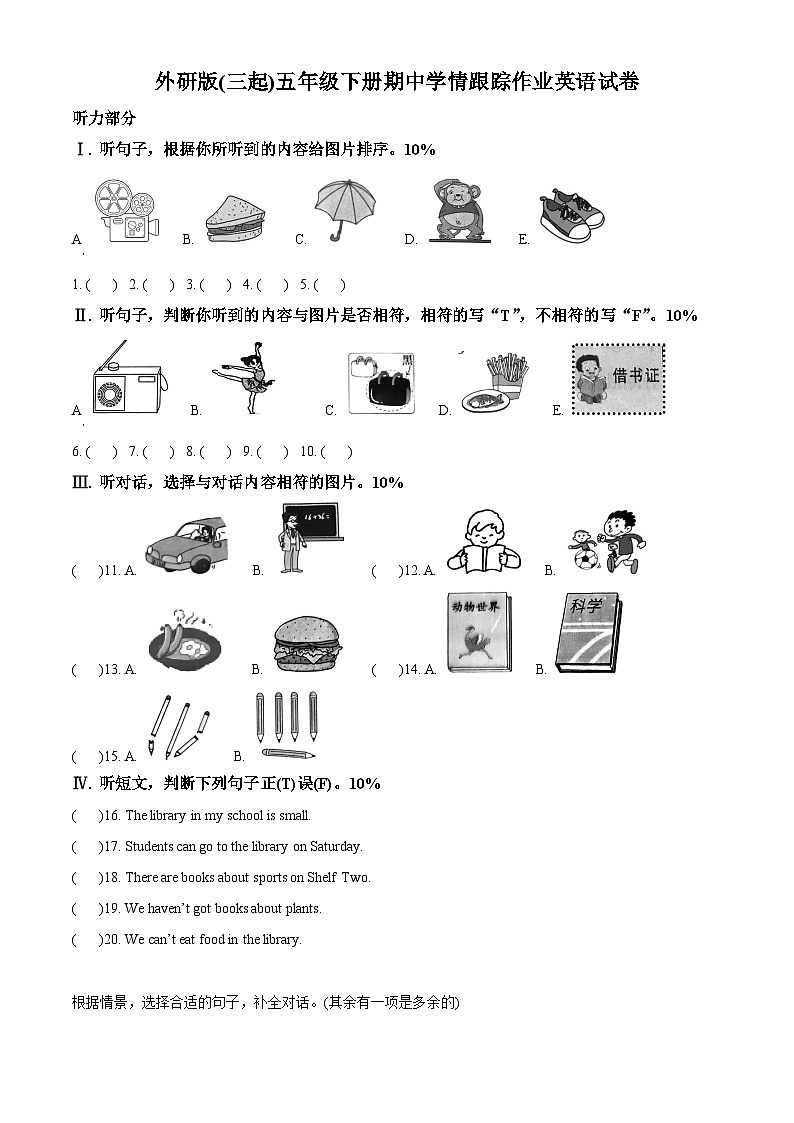 外研版(三起)五年级下册期中学情跟踪作业英语试卷

听力部分

Ⅰ. 听句子，根据你所听到的内容给图片排序。10%

A. B. C. D. E.

1. ( ) 2. ( ) 3. ( ) 4. ( ) 5. ( )

Ⅱ. 听句子，判断你听到的内容与图片是否相符，相符的写“T”，不相符的写“F”。10%

A. B. C. D. E. 借书证

6. ( ) 7. ( ) 8. ( ) 9. ( ) 10. ( )

Ⅲ. 听对话，选择与对话内容相符的图片。10%

( )11. A. B. ( )12. A. B.

( )13. A. B. ( )14. A. 动物世界 B. 科学

( )15. A. B.

Ⅳ. 听短文，判断下列句子正(T)误(F)。10%

( )16. The library in my school is small.

( )17. Students can go to the library on Saturday.

( )18. There are books about sports on Shelf Two.

( )19. We haven't got books about plants.

( )20. We can't eat food in the library.

根据情景，选择合适的句子，补全对话。(其余有一项是多余的)