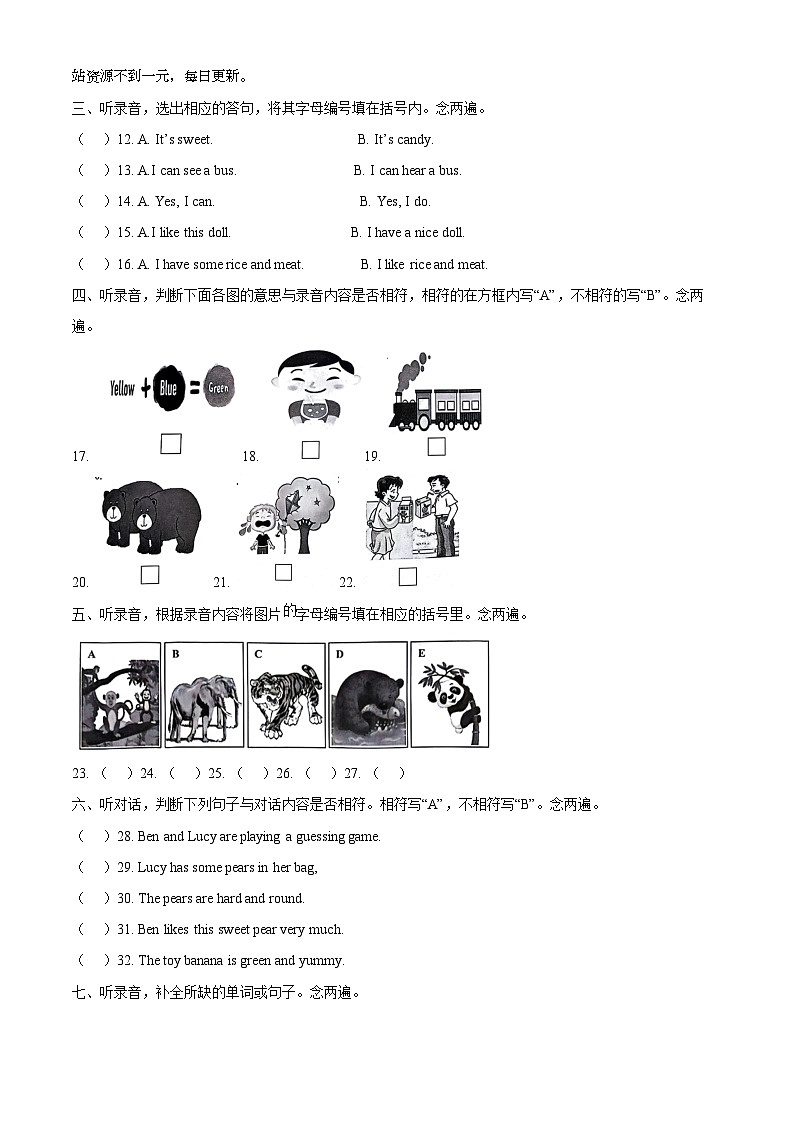 站资源不到一元，每日更新。

三、听录音，选出相应的答句，将其字母编号填在括号内。念两遍。

（　）12. A. It's sweet.　　B. It's candy.

（　）13. A. I can see a bus.　　B. I can hear a bus.

（　）14. A. Yes, I can.　　B. Yes, I do.

（　）15. A. I like this doll.　　B. I have a nice doll.

（　）16. A. I have some rice and meat.　　B. I like rice and meat.

四、听录音，判断下面各图的意思与录音内容是否相符，相符的在方框内写“A”，不相符的写“B”。念两遍。

Yellow + Blue = Green

17.　18.　19.

20.　21.　22.

五、听录音，根据录音内容将图片的字母编号填在相应的括号里。念两遍。

A　B　C　D　E

23.（　）24.（　）25.（　）26.（　）27.（　）

六、听对话，判断下列句子与对话内容是否相符。相符写“A”，不相符写“B”。念两遍。

（　）28. Ben and Lucy are playing a guessing game.

（　）29. Lucy has some pears in her bag,

（　）30. The pears are hard and round.

（　）31. Ben likes this sweet pear very much.

（　）32. The toy banana is green and yummy.

七、听录音，补全所缺的单词或句子。念两遍。