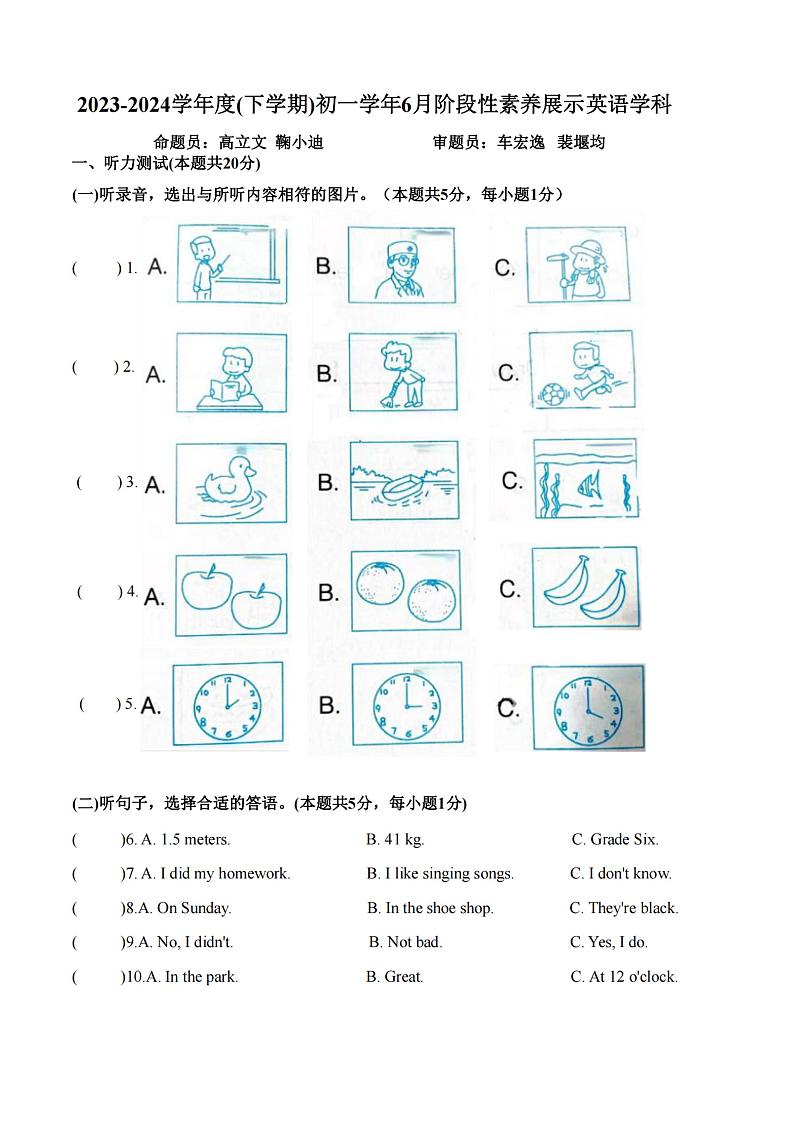 2023-2024学年度(下学期)初一学年6月阶段性素养展示英语学科

命题员：高立文 鞠小迪　　审题员：车宏逸 裴堰均

一、听力测试(本题共20分)

(一)听录音，选出与所听内容相符的图片。（本题共5分，每小题1分）

(　　) 1. A. B. C.

(　　) 2. A. B. C.

(　　) 3. A. B. C.

(　　) 4. A. B. C.

(　　) 5. A. B. C.

(二)听句子，选择合适的答语。(本题共5分，每小题1分)

(　　)6. A. 1.5 meters. B. 41 kg. C. Grade Six.

(　　)7. A. I did my homework. B. I like singing songs. C. I don't know.

(　　)8.A. On Sunday. B. In the shoe shop. C. They're black.

(　　)9.A. No, I didn't. B. Not bad. C. Yes, I do.

(　　)10.A. In the park. B. Great. C. At 12 o'clock.