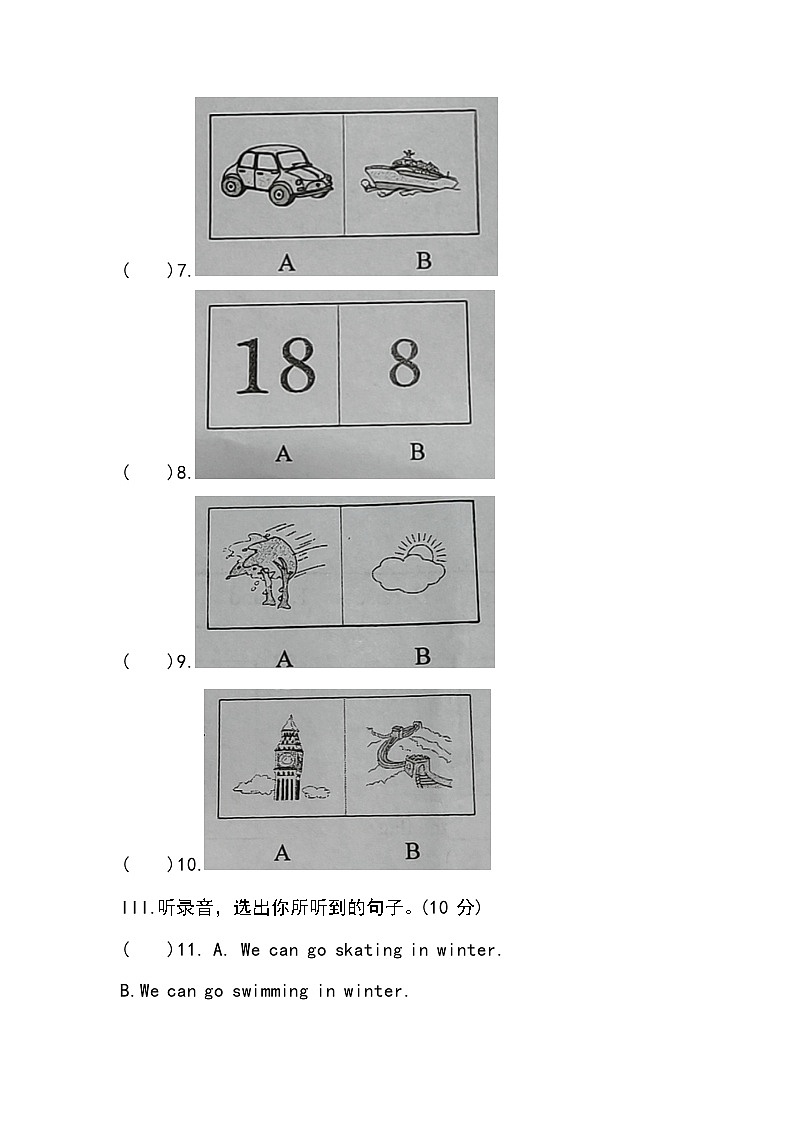 (　　)7.

A　B

(　　)8.

18　8

A　B

(　　)9.

A　B

(　　)10.

A　B

III.听录音，选出你所听到的句子。(10 分)

(　　)11. A. We can go skating in winter.

B.We can go swimming in winter.