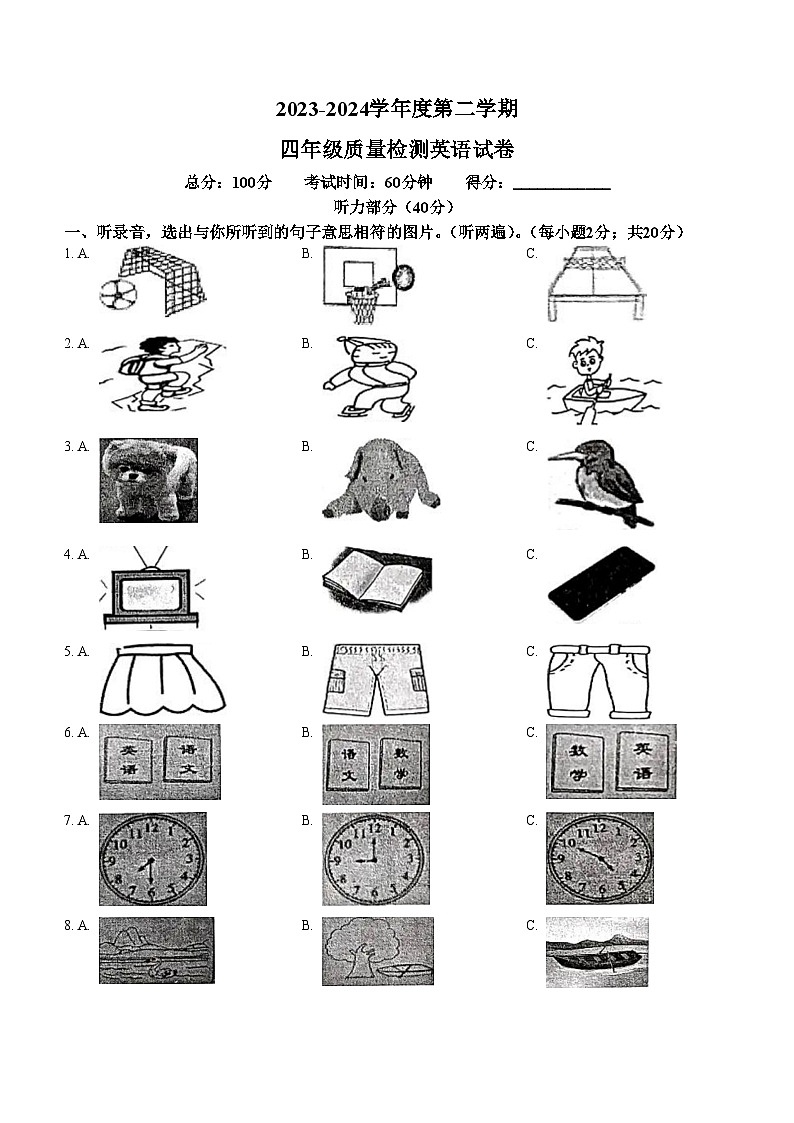 2023-2024学年度第二学期

四年级质量检测英语试卷

总分：100分　　考试时间：60分钟　　得分：____________

听力部分（40分）

一、听录音，选出与你所听到的句子意思相符的图片。（听两遍）。（每小题2分；共20分）

1. A.　　B.　　C.

2. A.　　B.　　C.

3. A.　　B.　　C.

4. A.　　B.　　C.

5. A.　　B.　　C.

6. A. 英语 语文　　B. 语文 数学　　C. 数学 英语

7. A. 12 1 2 3 4 5 6 7 8 9 10 11　　B. 12 1 2 3 4 5 6 7 8 9 10 11　　C. 12 1 2 3 4 5 6 7 8 9 10 11

8. A.　　B.　　C.