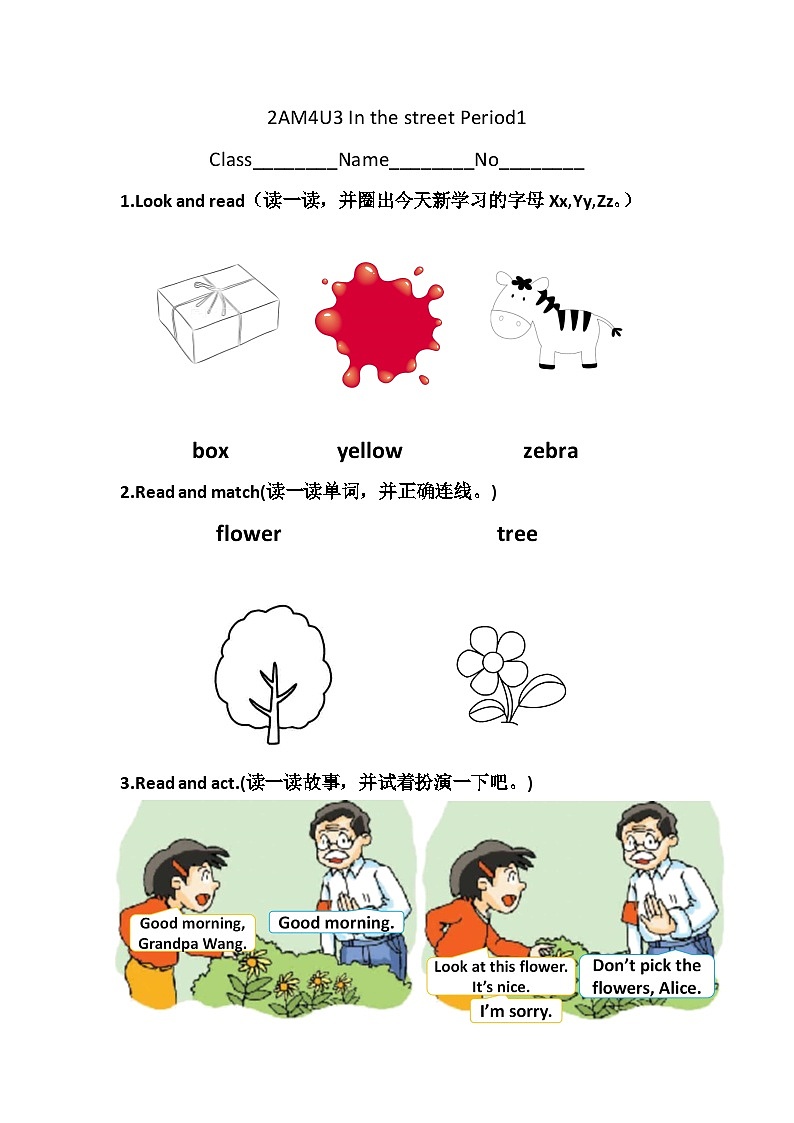 2AM4U3 In the street Period1

Class________Name________No________

1.Look and read（读一读，并圈出今天新学习的字母 Xx,Yy,Zz。）

box yellow zebra

2.Read and match(读一读单词，并正确连线。)

flower tree

3.Read and act.(读一读故事，并试着扮演一下吧。)

Good morning, Grandpa Wang.

Good morning.

Look at this flower. It's nice.

Don't pick the flowers, Alice.

I'm sorry.