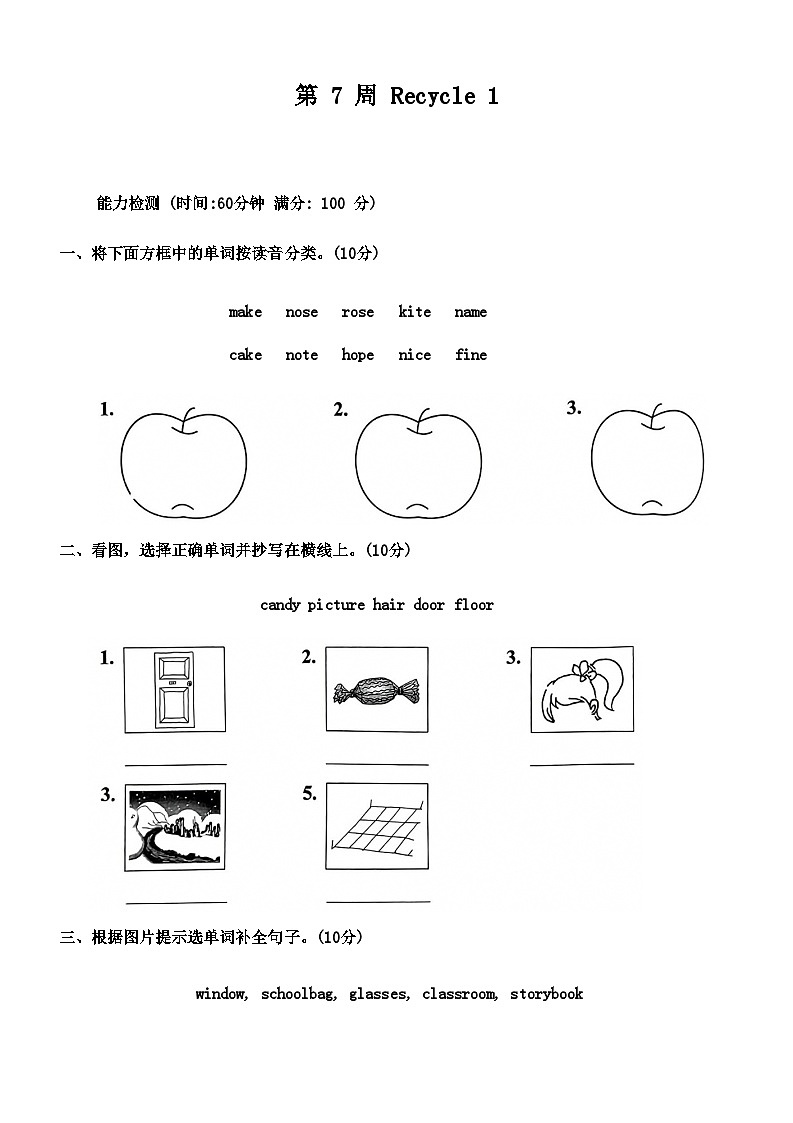 第 7 周 Recycle 1

能力检测 (时间:60分钟 满分: 100 分)

一、将下面方框中的单词按读音分类。(10分)

make nose rose kite name

cake note hope nice fine

1.

2.

3.

二、看图，选择正确单词并抄写在横线上。(10分)

candy picture hair door floor

1.

2.

3.

3.

5.

三、根据图片提示选单词补全句子。(10分)

window, schoolbag, glasses, classroom, storybook