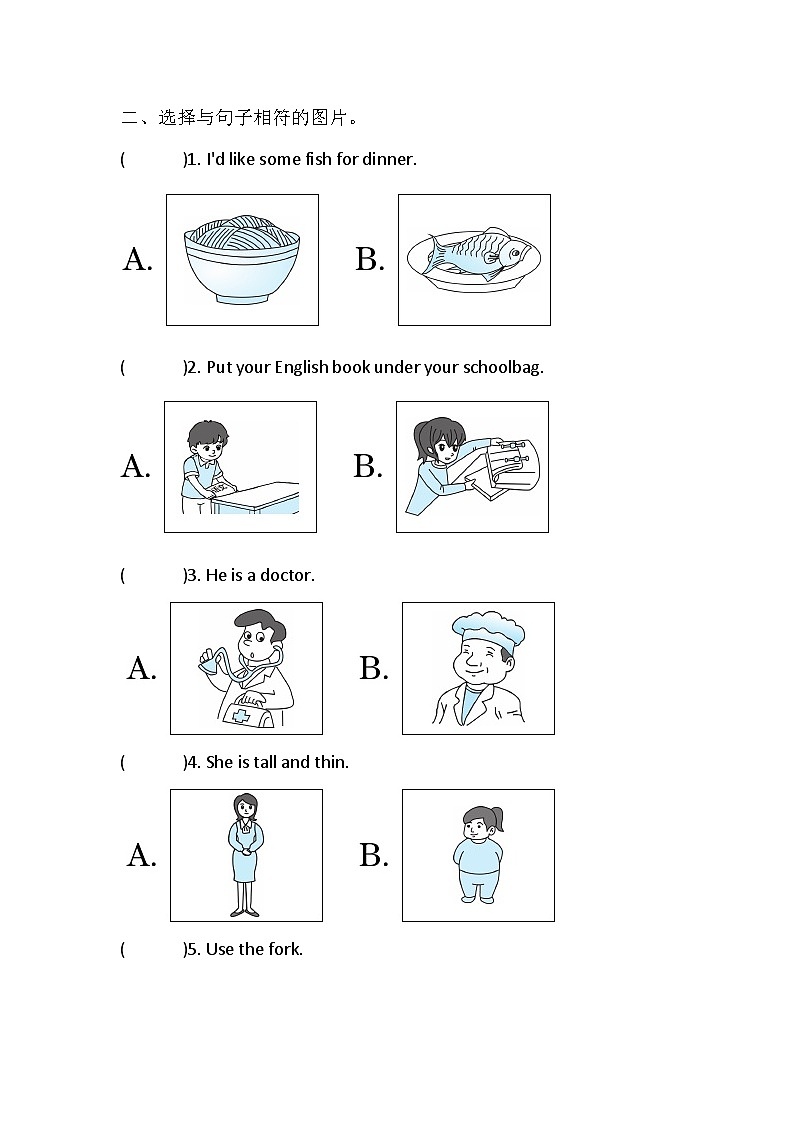 二、选择与句子相符的图片。

(　　)1. I'd like some fish for dinner.

A.　　B.

(　　)2. Put your English book under your schoolbag.

A.　　B.

(　　)3. He is a doctor.

A.　　B.

(　　)4. She is tall and thin.

A.　　B.

(　　)5. Use the fork.