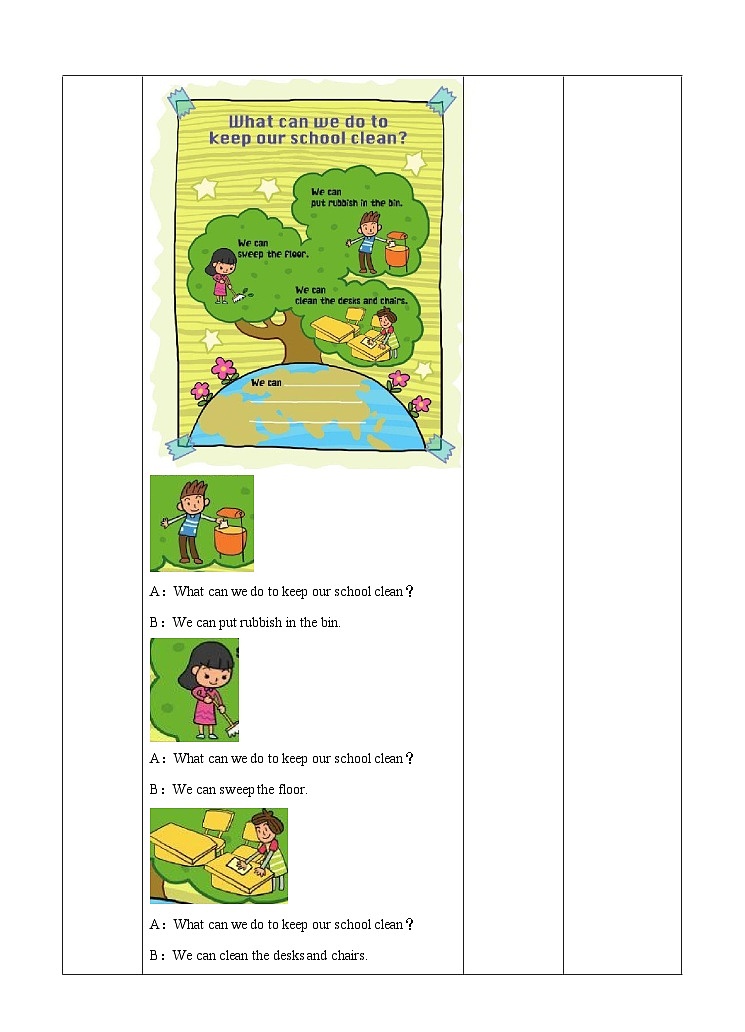 What can we do to keep our school clean?

We can put rubbish in the bin.

We can sweep the floor.

We can clean the desks and chairs.

We can

A：What can we do to keep our school clean？

B：We can put rubbish in the bin.

A：What can we do to keep our school clean？

B：We can sweep the floor.

A：What can we do to keep our school clean？

B：We can clean the desks and chairs.