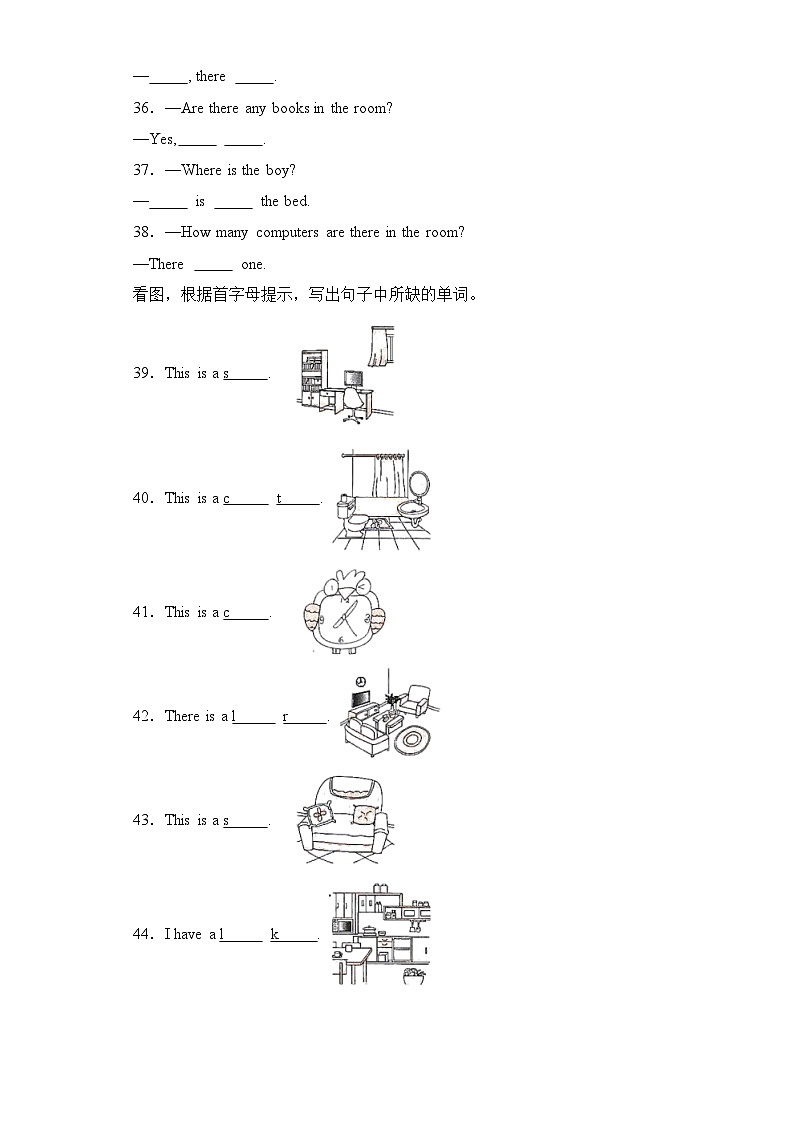 —_____, there _____.

36. —Are there any books in the room?

—Yes,_____ _____.

37. —Where is the boy?

—_____ is _____ the bed.

38. —How many computers are there in the room?

—There _____ one.

看图，根据首字母提示，写出句子中所缺的单词。

39. This is a s_____.

40. This is a c_____ t_____.

41. This is a c_____.

42. There is a l_____ r_____.

43. This is a s_____.

44. I have a l_____ k_____.