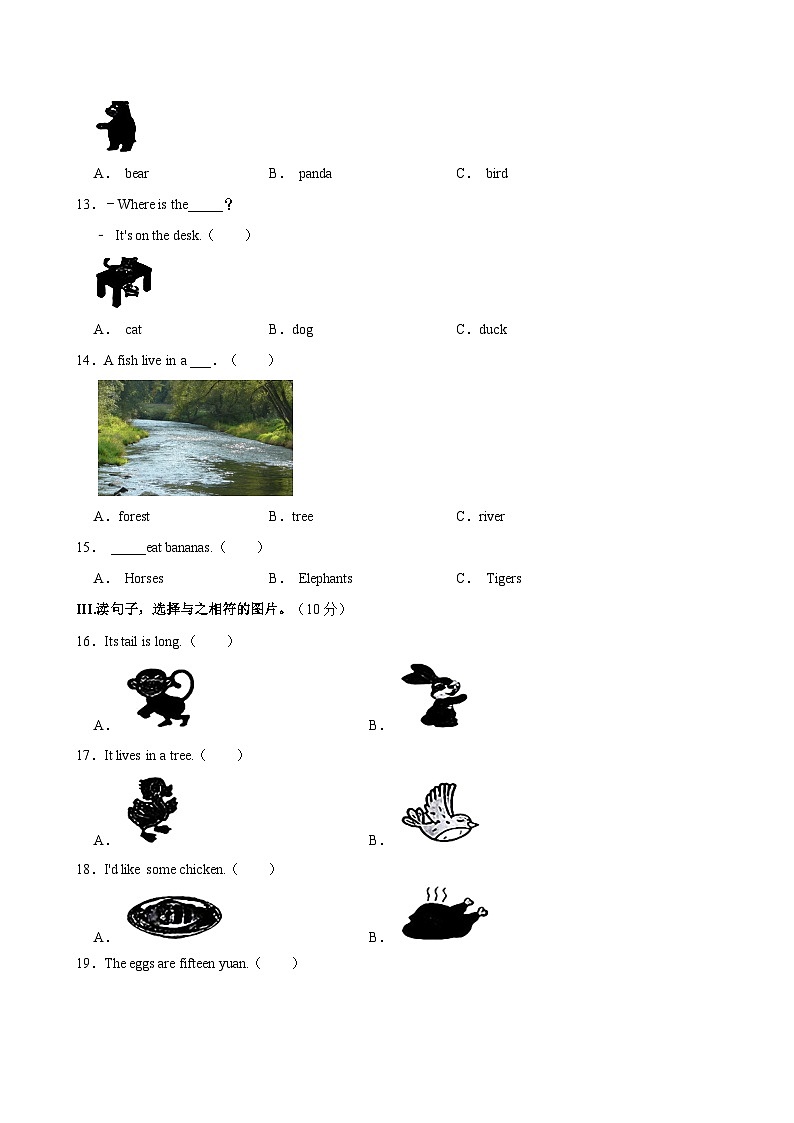 A． bear　　B． panda　　C． bird

13．－Where is the_____？

－ It's on the desk.（　　）

A． cat　　B．dog　　C．duck

14．A fish live in a ___．（　　）

A．forest　　B．tree　　C．river

15． _____eat bananas.（　　）

A． Horses　　B． Elephants　　C． Tigers

III.读句子，选择与之相符的图片。（10 分）

16．Its tail is long.（　　）

A．　　B．

17．It lives in a tree.（　　）

A．　　B．

18．I'd like some chicken.（　　）

A．　　B．

19．The eggs are fifteen yuan.（　　）