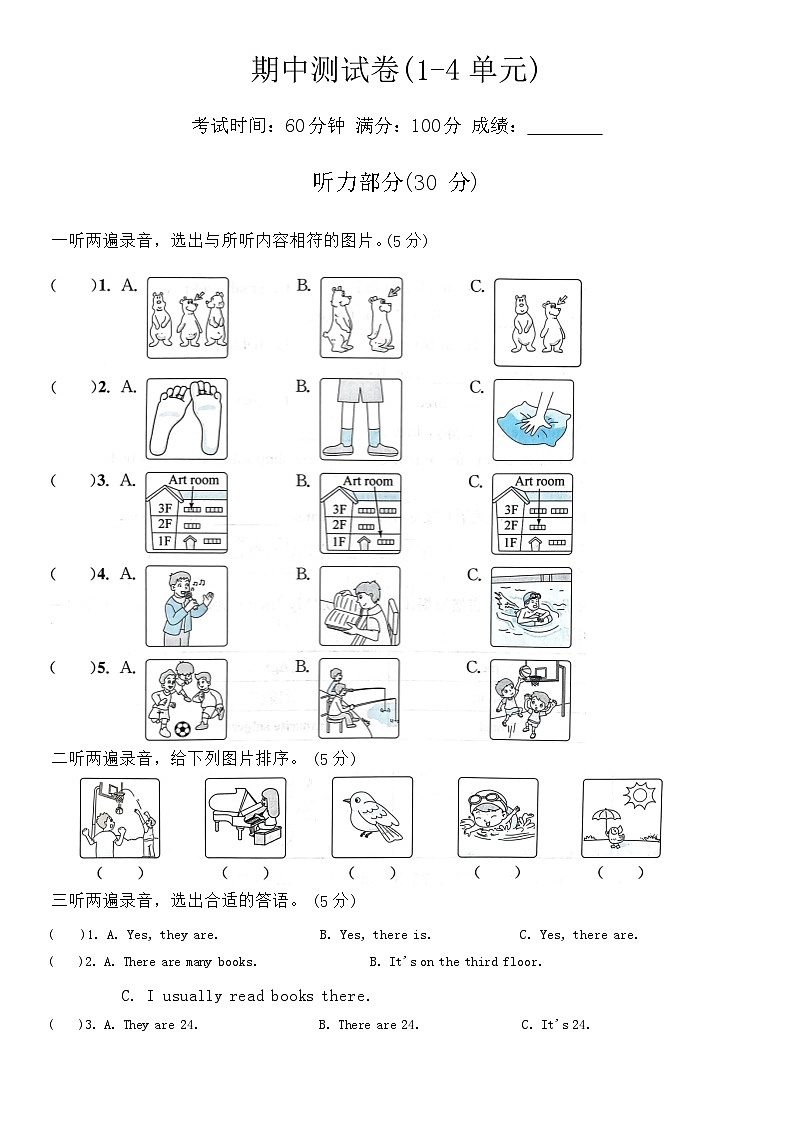 期中测试卷(1-4 单元)

考试时间：60分钟 满分：100分 成绩：________

听力部分(30 分)

一听两遍录音，选出与所听内容相符的图片。(5 分)

( )1. A. B. C.

( )2. A. B. C.

( )3. A. Art room 3F 2F 1F B. Art room 3F 2F 1F C. Art room 3F 2F 1F

( )4. A. B. C.

( )5. A. B. C.

二听两遍录音，给下列图片排序。 (5 分)

( ) ( ) ( ) ( ) ( )

三听两遍录音，选出合适的答语。 (5 分)

( )1. A. Yes, they are. B. Yes, there is. C. Yes, there are.

( )2. A. There are many books. B. It's on the third floor.

C. I usually read books there.

( )3. A. They are 24. B. There are 24. C. It's 24.