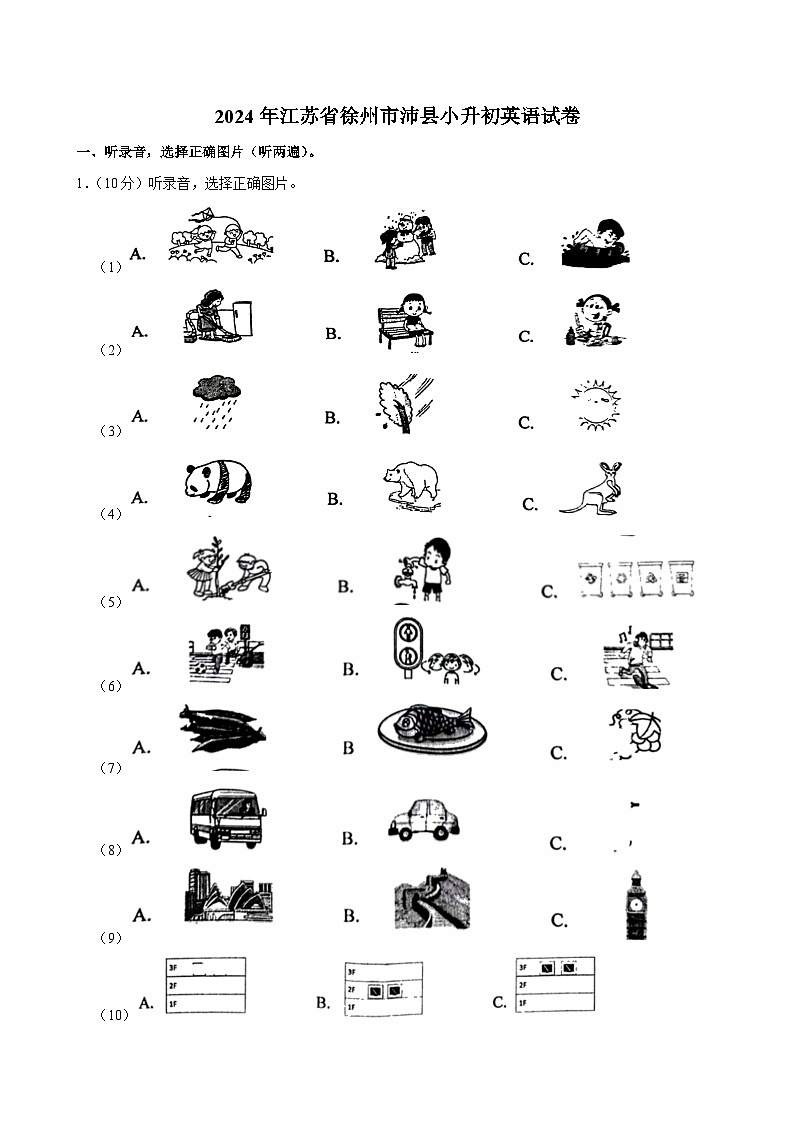 2024年江苏省徐州市沛县小升初英语试卷

一、听录音，选择正确图片（听两遍）。

1.（10分）听录音，选择正确图片。

（1） A. B. C.

（2） A. B. C.

（3） A. B. C.

（4） A. B. C.

（5） A. B. C.

（6） A. B. C.

（7） A. B C.

（8） A. B. C.

（9） A. B. C.

（10） A. 3F 2F 1F B. 3F 2F 1F C. 3F 2F 1F