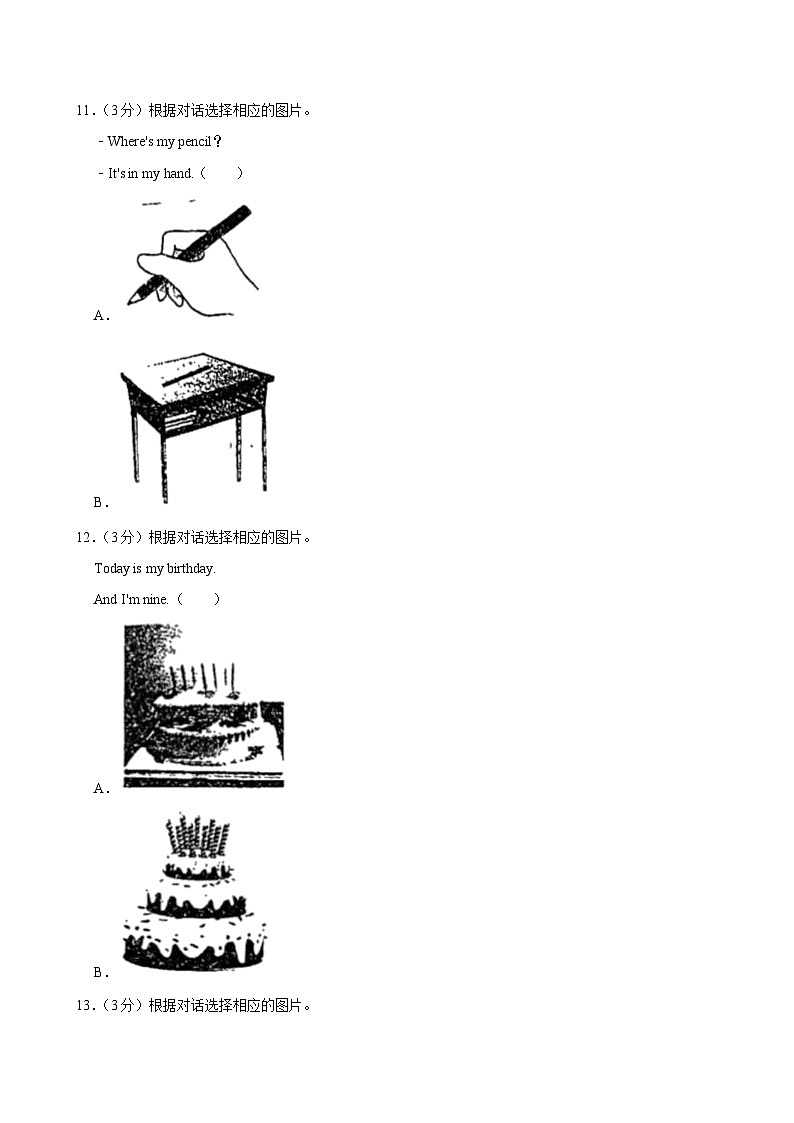 11.（3分）根据对话选择相应的图片。

- Where's my pencil？

- It's in my hand.（　　）

A．

B．

12.（3分）根据对话选择相应的图片。

Today is my birthday.

And I'm nine.（　　）

A．

B．

13.（3分）根据对话选择相应的图片。