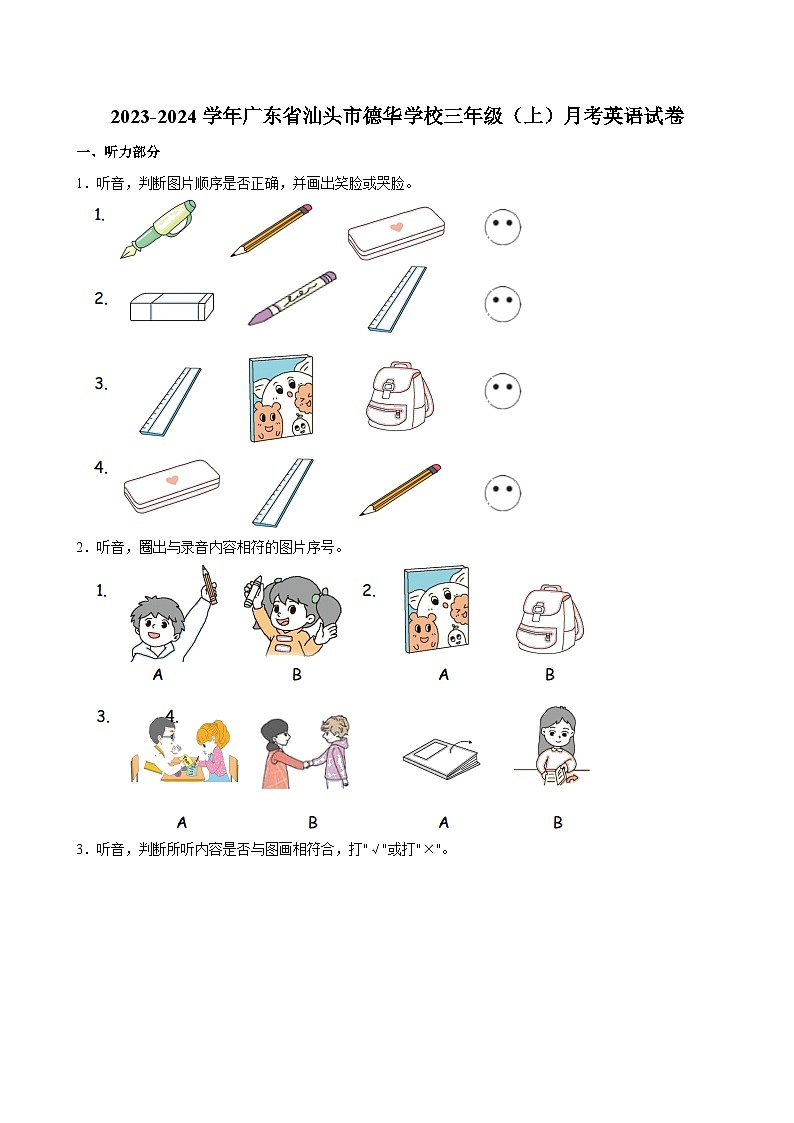 2023-2024 学年广东省汕头市德华学校三年级（上）月考英语试卷

一、听力部分

1．听音，判断图片顺序是否正确，并画出笑脸或哭脸。

1.

2.

3.

4.

2．听音，圈出与录音内容相符的图片序号。

1.

A B

2.

A B

3.

4.

A B A B

3．听音，判断所听内容是否与图画相符合，打"√"或打"×"。