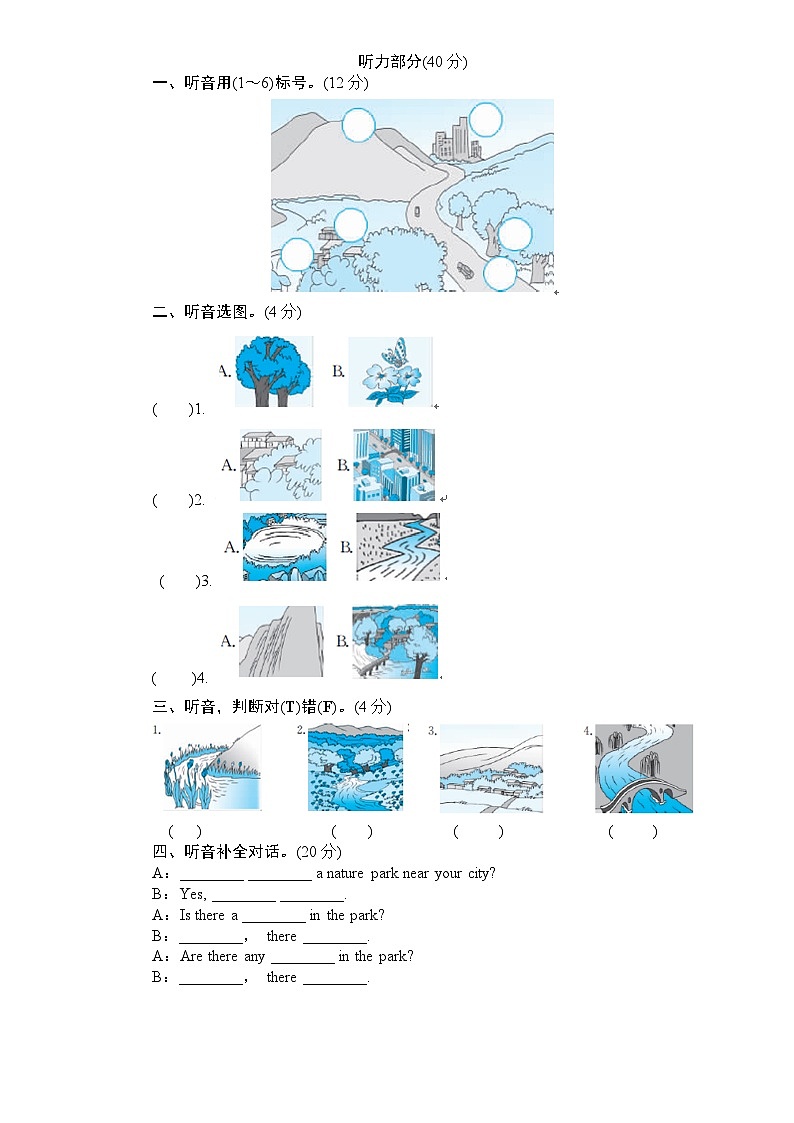 听力部分(40 分)

一、听音用(1～6)标号。(12 分)

二、听音选图。(4 分)

(　　)1.　A.　B.

(　　)2.　A.　B.

(　　)3.　A.　B.

(　　)4.　A.　B.

三、听音，判断对(T)错(F)。(4 分)

1.　2.　3.　4.

(　　)　(　　)　(　　)　(　　)

四、听音补全对话。(20 分)

A：________ ________ a nature park near your city?

B：Yes, ________ ________.

A：Is there a ________ in the park?

B：________, there ________.

A：Are there any ________ in the park?

B：________, there ________.