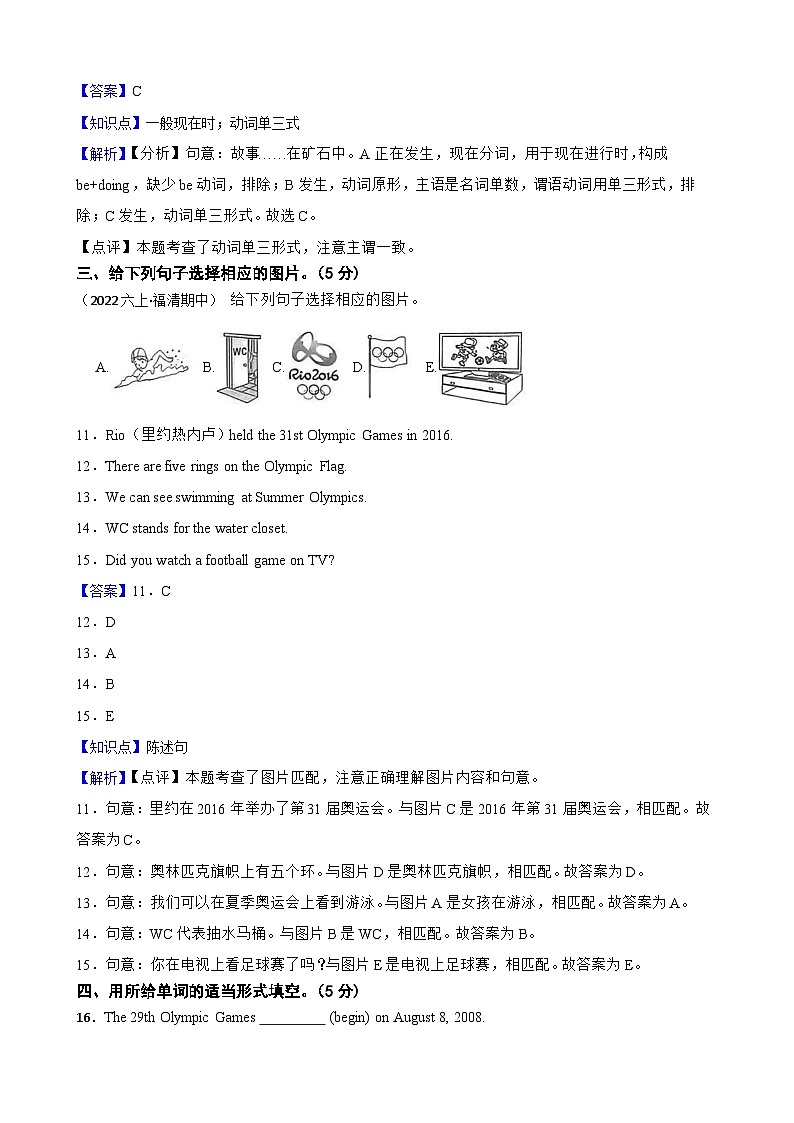 【答案】C

【知识点】一般现在时；动词单三式

【解析】【分析】句意：故事……在矿石中。A 正在发生，现在分词，用于现在进行时，构成 be+doing，缺少 be 动词，排除；B 发生，动词原形，主语是名词单数，谓语动词用单三形式，排除；C 发生，动词单三形式。故选 C。

【点评】本题考查了动词单三形式，注意主谓一致。

三、给下列句子选择相应的图片。（5 分）

（2022 六上·福清期中） 给下列句子选择相应的图片。

A. B. WC C. Rio2016 D. E.

11．Rio（里约热内卢）held the 31st Olympic Games in 2016.

12．There are five rings on the Olympic Flag.

13．We can see swimming at Summer Olympics.

14．WC stands for the water closet.

15．Did you watch a football game on TV?

【答案】11．C

12．D

13．A

14．B

15．E

【知识点】陈述句

【解析】【点评】本题考查了图片匹配，注意正确理解图片内容和句意。

11．句意：里约在 2016 年举办了第 31 届奥运会。与图片 C 是 2016 年第 31 届奥运会，相匹配。故答案为 C。

12．句意：奥林匹克旗帜上有五个环。与图片 D 是奥林匹克旗帜，相匹配。故答案为 D。

13．句意：我们可以在夏季奥运会上看到游泳。与图片 A 是女孩在游泳，相匹配。故答案为 A。

14．句意：WC 代表抽水马桶。与图片 B 是 WC，相匹配。故答案为 B。

15．句意：你在电视上看足球赛了吗？与图片 E 是电视上足球赛，相匹配。故答案为 E。

四、用所给单词的适当形式填空。（5 分）

16．The 29th Olympic Games _________ (begin) on August 8, 2008.