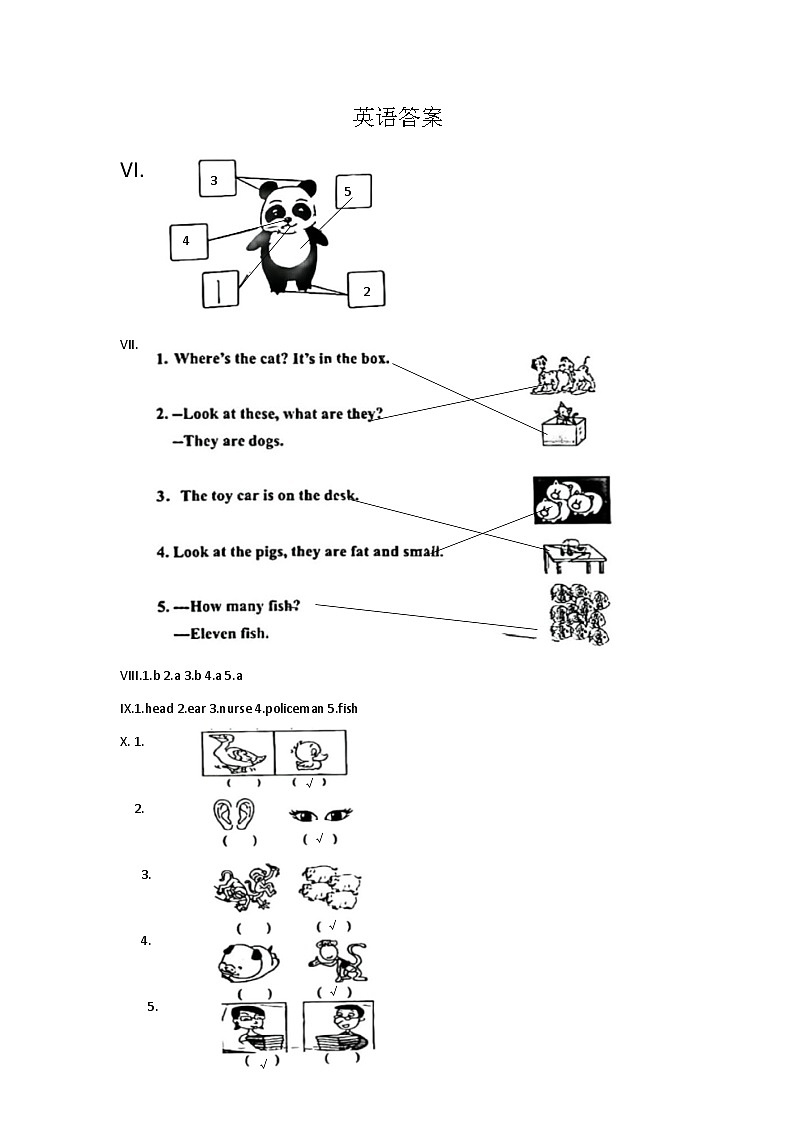 英语答案

VI.

3

5

4

1

2

VII.

1. Where's the cat? It's in the box.

2. –Look at these, what are they?
–They are dogs.

3. The toy car is on the desk.

4. Look at the pigs, they are fat and small.

5. —How many fish?
—Eleven fish.

VIII.1.b 2.a 3.b 4.a 5.a

IX.1.head 2.ear 3.nurse 4.policeman 5.fish

X. 1.
( ) ( √ )

2.
( ) ( √ )

3.
( ) ( √ )

4.
( ) ( √ )

5.
( √ ) ( )