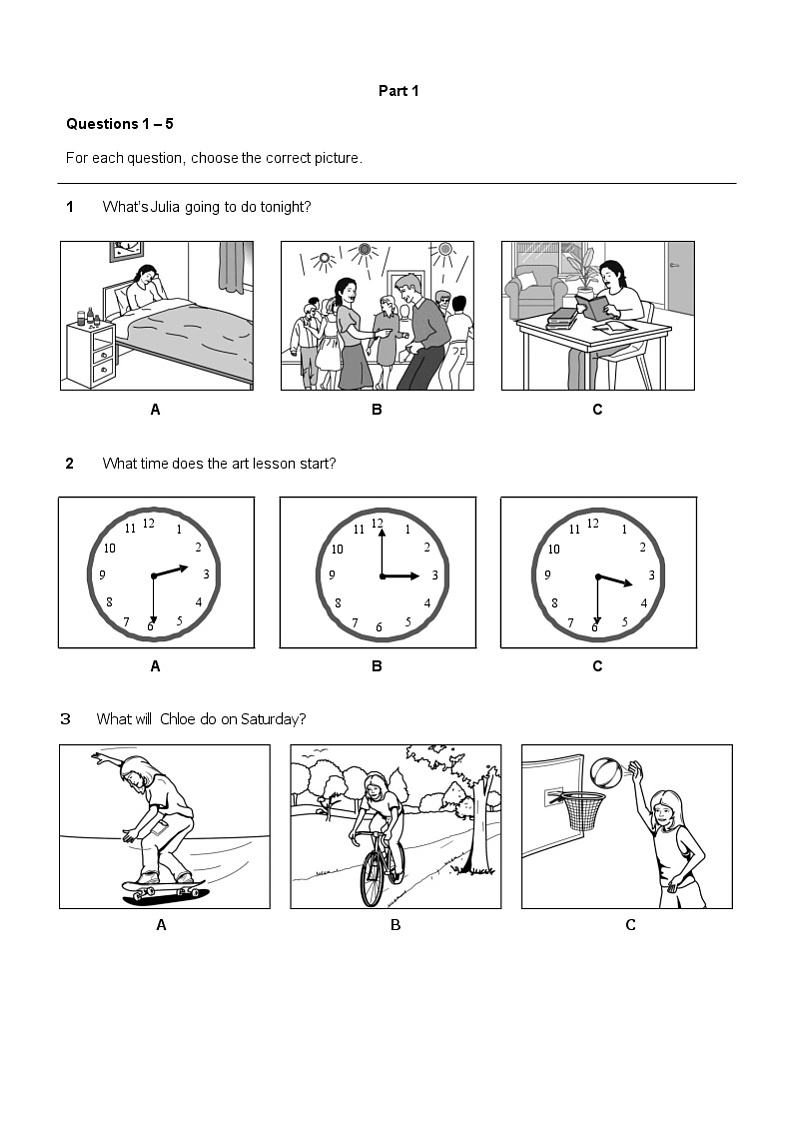 Part 1

Questions 1 – 5

For each question, choose the correct picture.

1 What's Julia going to do tonight?

A B C

2 What time does the art lesson start?

12 1 2 3 4 5 6 7 8 9 10 11

12 1 2 3 4 5 6 7 8 9 10 11

12 1 2 3 4 5 6 7 8 9 10 11

A B C

3 What will Chloe do on Saturday?

A B C