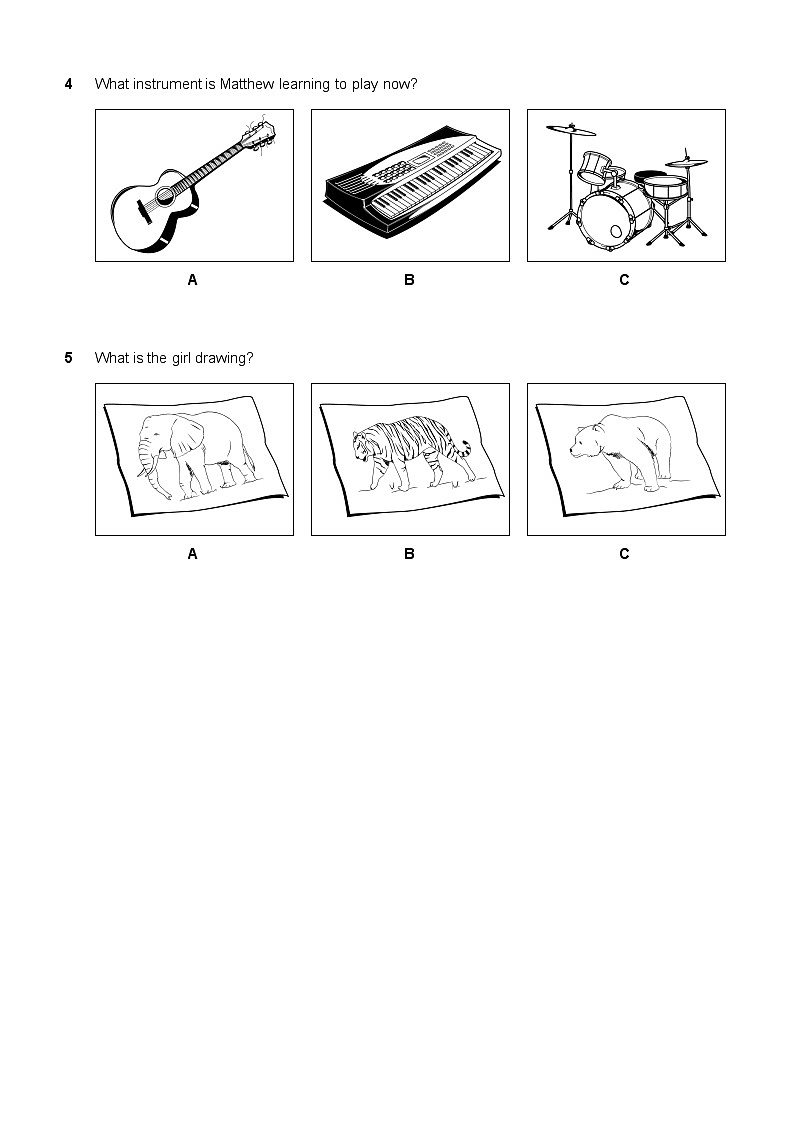 4 What instrument is Matthew learning to play now?

A B C

5 What is the girl drawing?

A B C