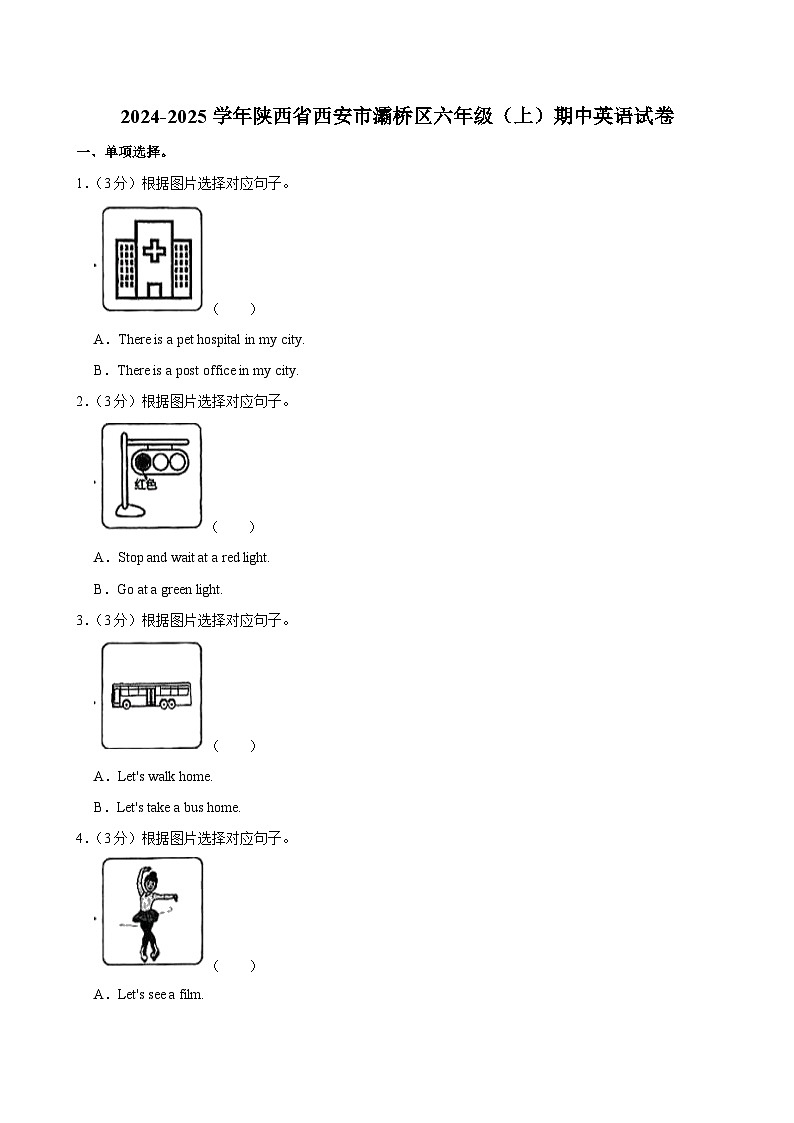 2024-2025 学年陕西省西安市灞桥区六年级（上）期中英语试卷

一、单项选择。

1．（3分）根据图片选择对应句子。

（　　）

A．There is a pet hospital in my city.

B．There is a post office in my city.

2．（3分）根据图片选择对应句子。

红色

（　　）

A．Stop and wait at a red light.

B．Go at a green light.

3．（3分）根据图片选择对应句子。

（　　）

A．Let's walk home.

B．Let's take a bus home.

4．（3分）根据图片选择对应句子。

（　　）

A．Let's see a film.