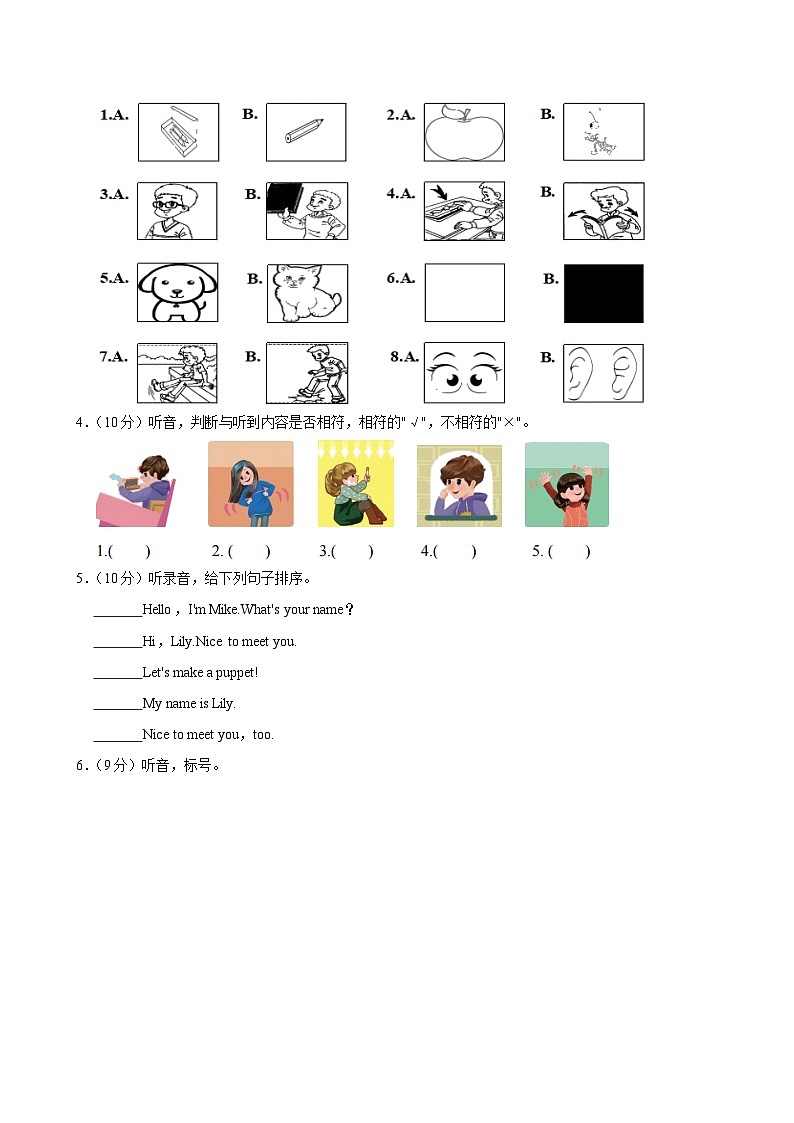 1.A. B. 2.A. B.

3.A. B. 4.A. B.

5.A. B. 6.A. B.

7.A. B. 8.A. B.

4.（10分）听音，判断与听到内容是否相符，相符的"√"，不相符的"×"。

1.(　　) 2. (　　) 3.(　　) 4.(　　) 5. (　　)

5.（10分）听录音，给下列句子排序。

_______Hello，I'm Mike.What's your name？

_______Hi，Lily.Nice to meet you.

_______Let's make a puppet!

_______My name is Lily.

_______Nice to meet you，too.

6.（9分）听音，标号。