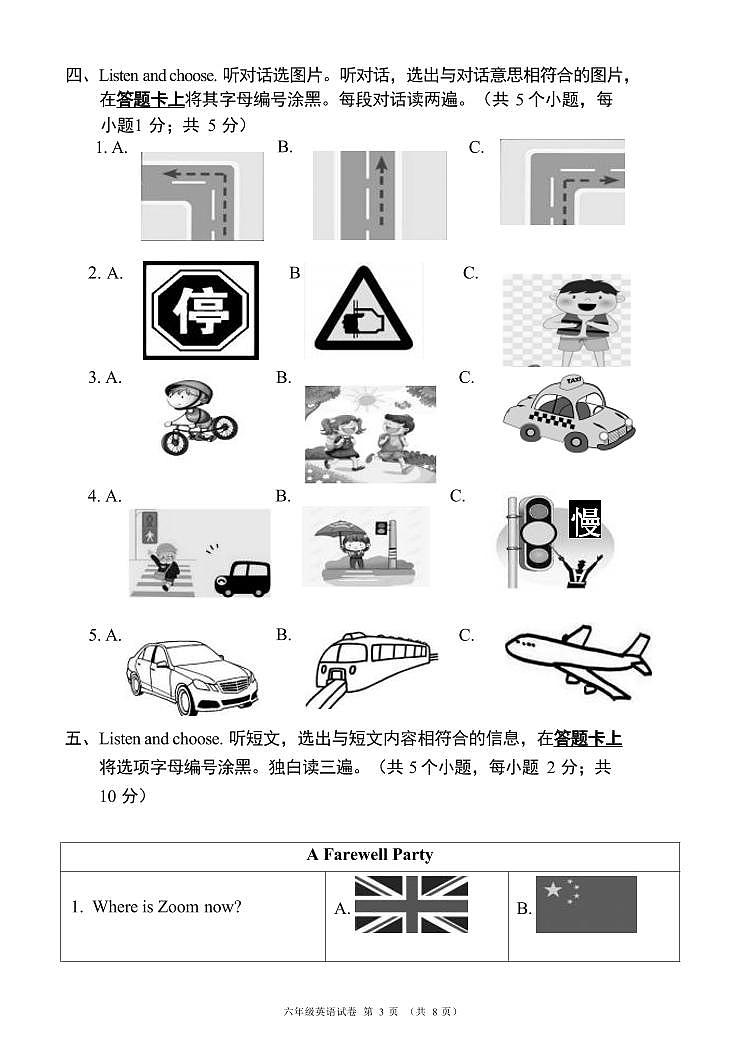 四、Listen and choose. 听对话选图片。听对话，选出与对话意思相符合的图片，在答题卡上将其字母编号涂黑。每段对话读两遍。（共 5 个小题，每小题1 分；共 5 分）

1. A. B. C.

2. A. 停 B C.

3. A. B. C. TAXI

4. A. B. C. 慢

5. A. B. C.

五、Listen and choose. 听短文，选出与短文内容相符合的信息，在答题卡上将选项字母编号涂黑。独白读三遍。（共 5 个小题，每小题 2 分；共 10 分）

| A Farewell Party | | |
|---|---|---|
| 1. Where is Zoom now? | A. | B. |

六年级英语试卷 第 3 页 （共 8 页）