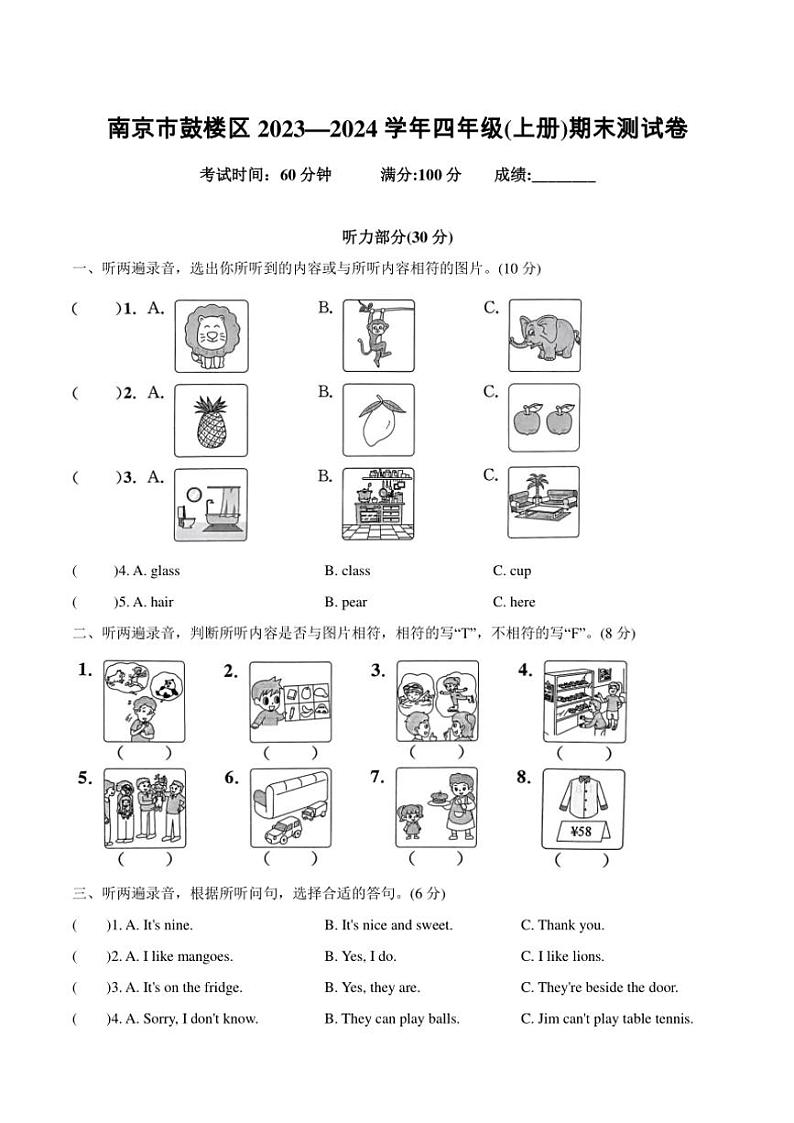 南京市鼓楼区 2023—2024 学年四年级(上册)期末测试卷

考试时间：60 分钟　　满分:100 分　　成绩:________

听力部分(30 分)

一、听两遍录音，选出你所听到的内容或与所听内容相符的图片。(10 分)

(　　)1. A.　　B.　　C.

(　　)2. A.　　B.　　C.

(　　)3. A.　　B.　　C.

(　　)4. A. glass　　B. class　　C. cup

(　　)5. A. hair　　B. pear　　C. here

二、听两遍录音，判断所听内容是否与图片相符，相符的写“T”，不相符的写“F”。(8 分)

1. (　　)　2. (　　)　3. (　　)　4. (　　)

5. (　　)　6. (　　)　7. (　　)　8. ¥58 (　　)

三、听两遍录音，根据所听问句，选择合适的答句。(6 分)

(　　)1. A. It's nine.　　B. It's nice and sweet.　　C. Thank you.

(　　)2. A. I like mangoes.　　B. Yes, I do.　　C. I like lions.

(　　)3. A. It's on the fridge.　　B. Yes, they are.　　C. They're beside the door.

(　　)4. A. Sorry, I don't know.　　B. They can play balls.　　C. Jim can't play table tennis.