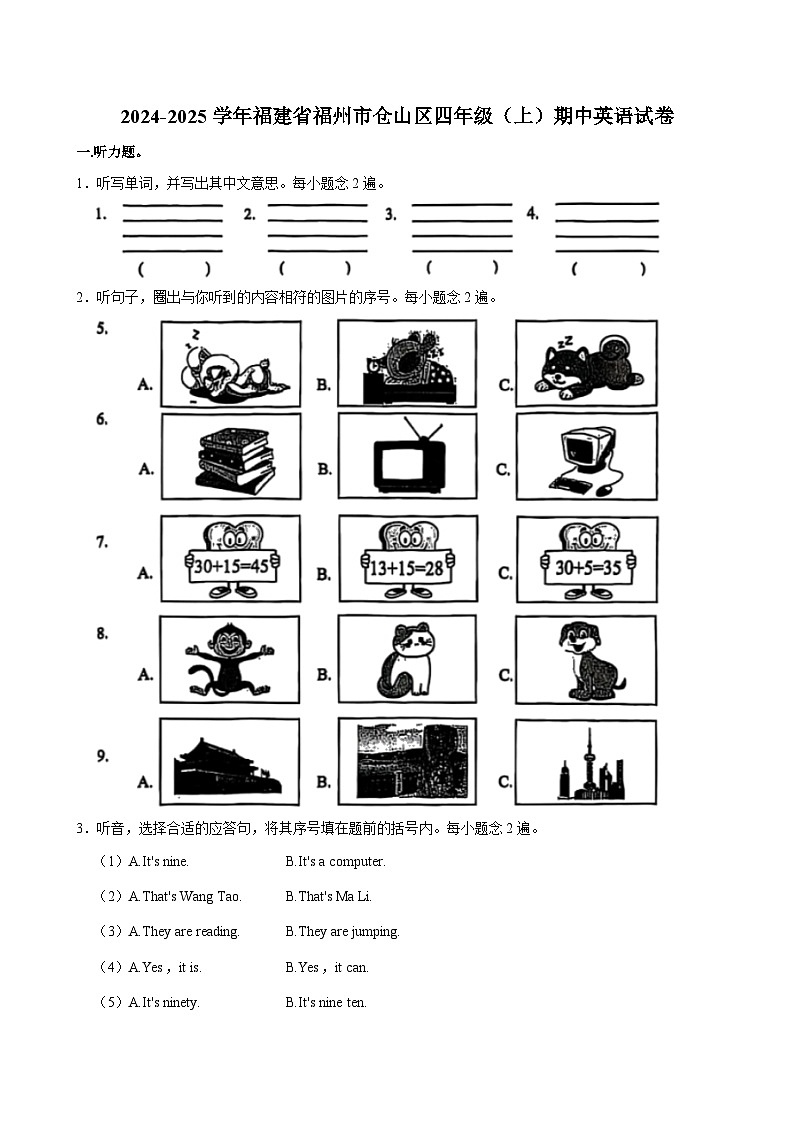 2024-2025 学年福建省福州市仓山区四年级（上）期中英语试卷

一.听力题。

1．听写单词，并写出其中文意思。每小题念 2 遍。

1. ( ) 2. ( ) 3. ( ) 4. ( )

2．听句子，圈出与你听到的内容相符的图片的序号。每小题念 2 遍。

5. A. B. C.

6. A. B. C.

7. A. $30+15=45$ B. $13+15=28$ C. $30+5=35$

8. A. B. C.

9. A. B. C.

3．听音，选择合适的应答句，将其序号填在题前的括号内。每小题念 2 遍。

（1）A.It's nine. B.It's a computer.

（2）A.That's Wang Tao. B.That's Ma Li.

（3）A.They are reading. B.They are jumping.

（4）A.Yes，it is. B.Yes，it can.

（5）A.It's ninety. B.It's nine ten.