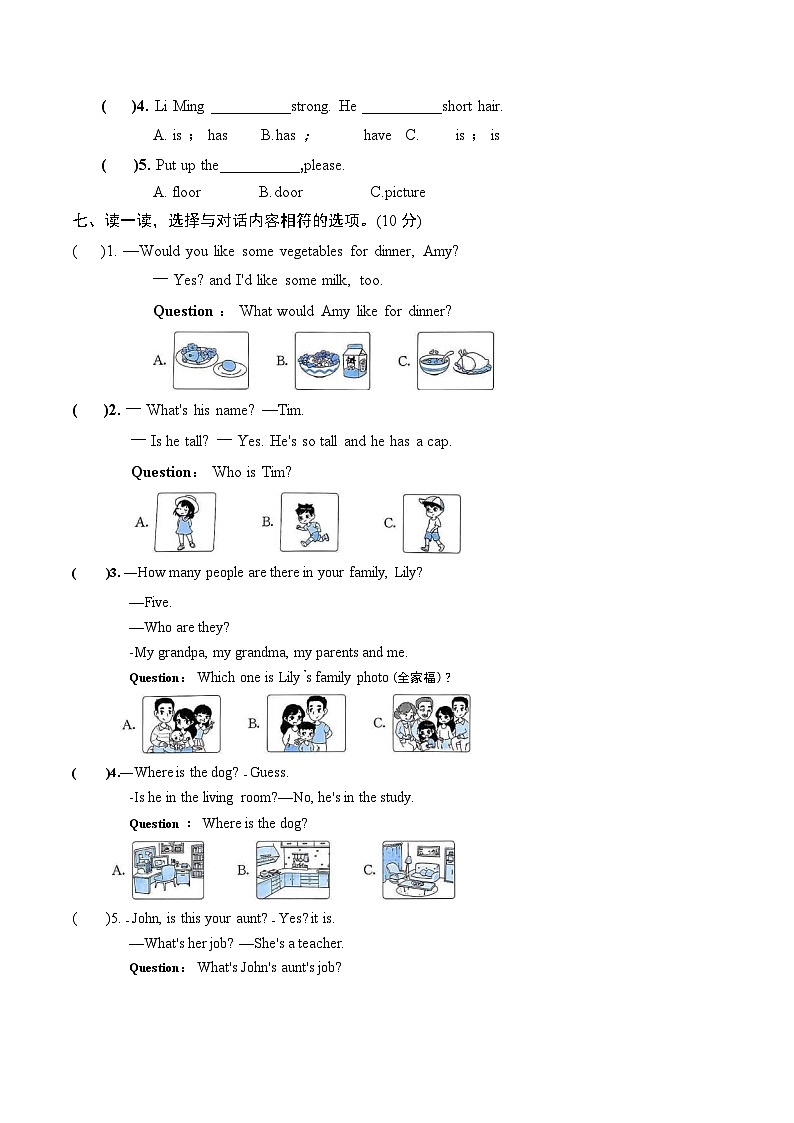 (　　)4. Li Ming ___________strong. He ___________short hair.

A. is ； has　　B. has ；　　have　C.　　is ； is

(　　)5. Put up the___________,please.

A. floor　　B. door　　C.picture

七、读一读，选择与对话内容相符的选项。(10 分)

(　　)1. —Would you like some vegetables for dinner, Amy?

— Yes? and I'd like some milk, too.

Question ： What would Amy like for dinner?

A.　　B.　　C.

(　　)2. — What's his name? —Tim.

— Is he tall? — Yes. He's so tall and he has a cap.

Question： Who is Tim?

A.　　B.　　C.

(　　)3. —How many people are there in your family, Lily?

—Five.

—Who are they?

-My grandpa, my grandma, my parents and me.

Question： Which one is Lily's family photo (全家福)?

A.　　B.　　C.

(　　)4.—Where is the dog? - Guess.

-Is he in the living room?—No, he's in the study.

Question ： Where is the dog?

A.　　B.　　C.

(　　)5. - John, is this your aunt? - Yes? it is.

—What's her job? —She's a teacher.

Question： What's John's aunt's job?