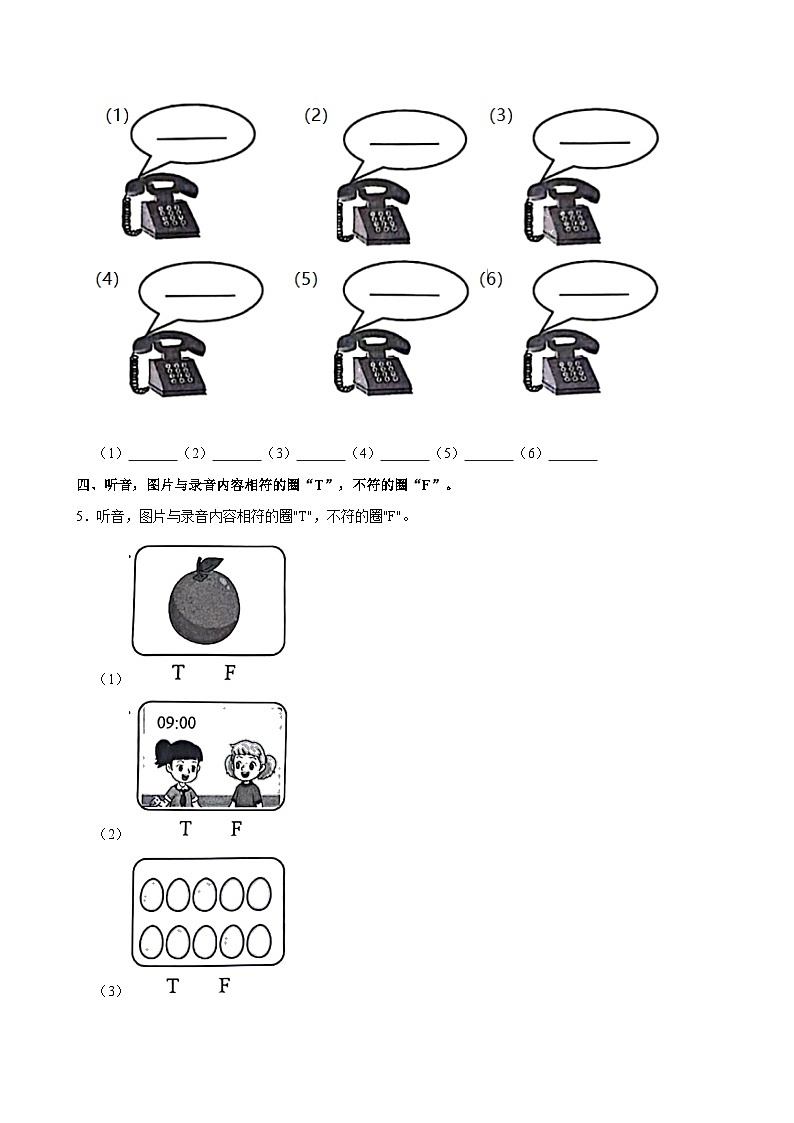 (1) ______ (2) ______ (3) ______

(4) ______ (5) ______ (6) ______

（1）______（2）______（3）______（4）______（5）______（6）______

四、听音，图片与录音内容相符的圈“T”，不符的圈“F”。

5．听音，图片与录音内容相符的圈"T"，不符的圈"F"。

（1） T F

09:00

（2） T F

（3） T F