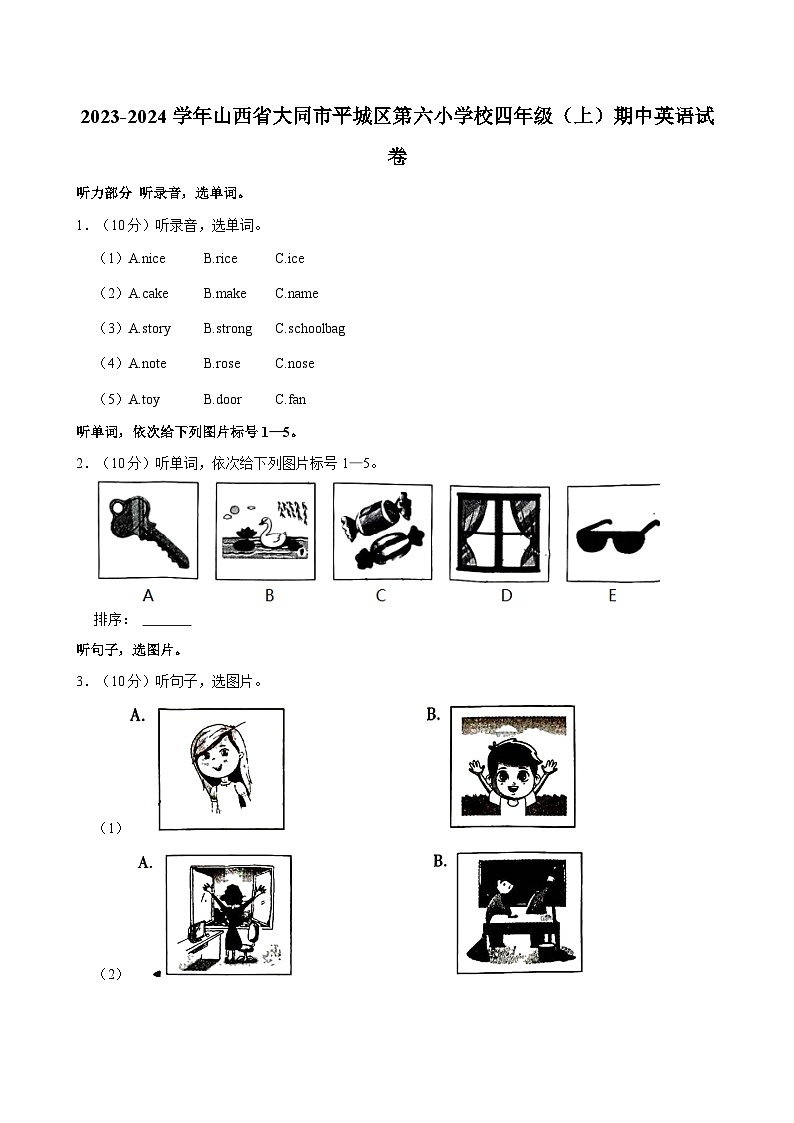 2023-2024 学年山西省大同市平城区第六小学校四年级（上）期中英语试卷

听力部分 听录音，选单词。

1．（10分）听录音，选单词。

（1）A.nice B.rice C.ice

（2）A.cake B.make C.name

（3）A.story B.strong C.schoolbag

（4）A.note B.rose C.nose

（5）A.toy B.door C.fan

听单词，依次给下列图片标号 1—5。

2．（10分）听单词，依次给下列图片标号 1—5。

A B C D E

排序：______

听句子，选图片。

3．（10分）听句子，选图片。

（1） A. B.

（2） A. B.