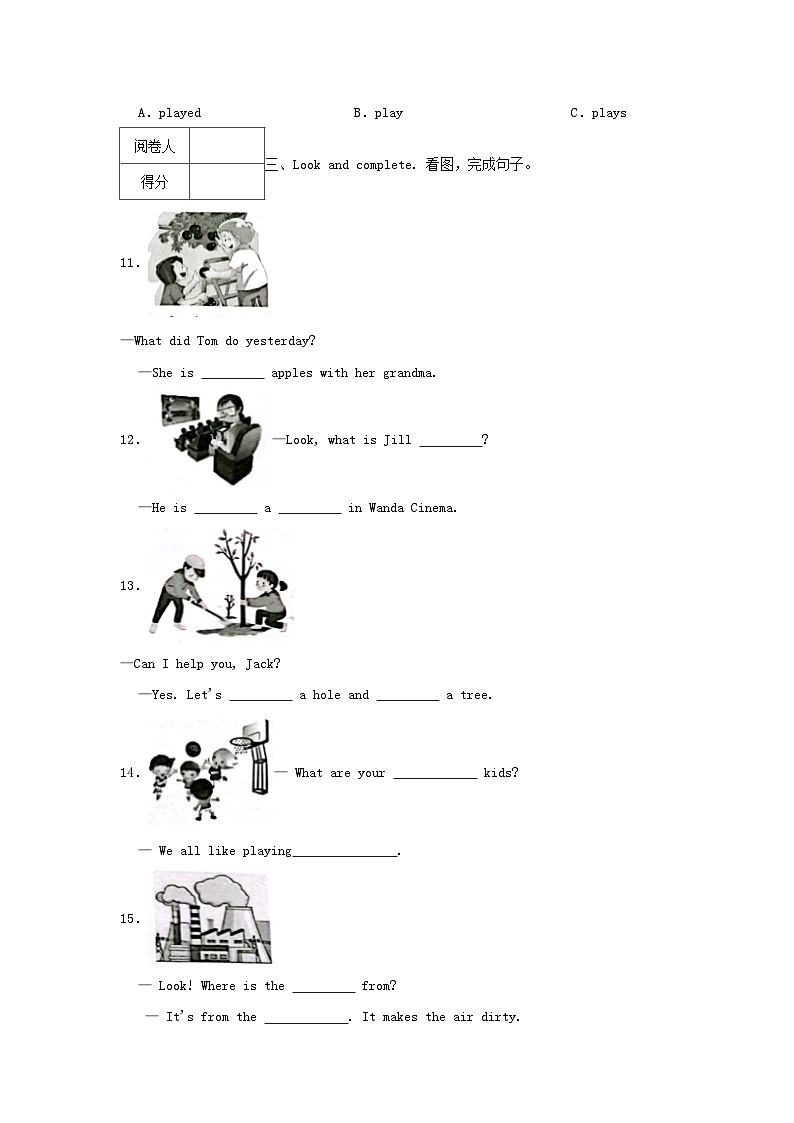 A. played B. play C. plays

| 阅卷人 | |
|---|---|
| 得分 | |

三、Look and complete. 看图，完成句子。

11.

—What did Tom do yesterday?

—She is _________ apples with her grandma.

12. —Look, what is Jill _________?

—He is _________ a _________ in Wanda Cinema.

13.

—Can I help you, Jack?

—Yes. Let's _________ a hole and _________ a tree.

14. — What are your ____________ kids?

— We all like playing_______________.

15.

— Look! Where is the _________ from?

— It's from the ____________. It makes the air dirty.