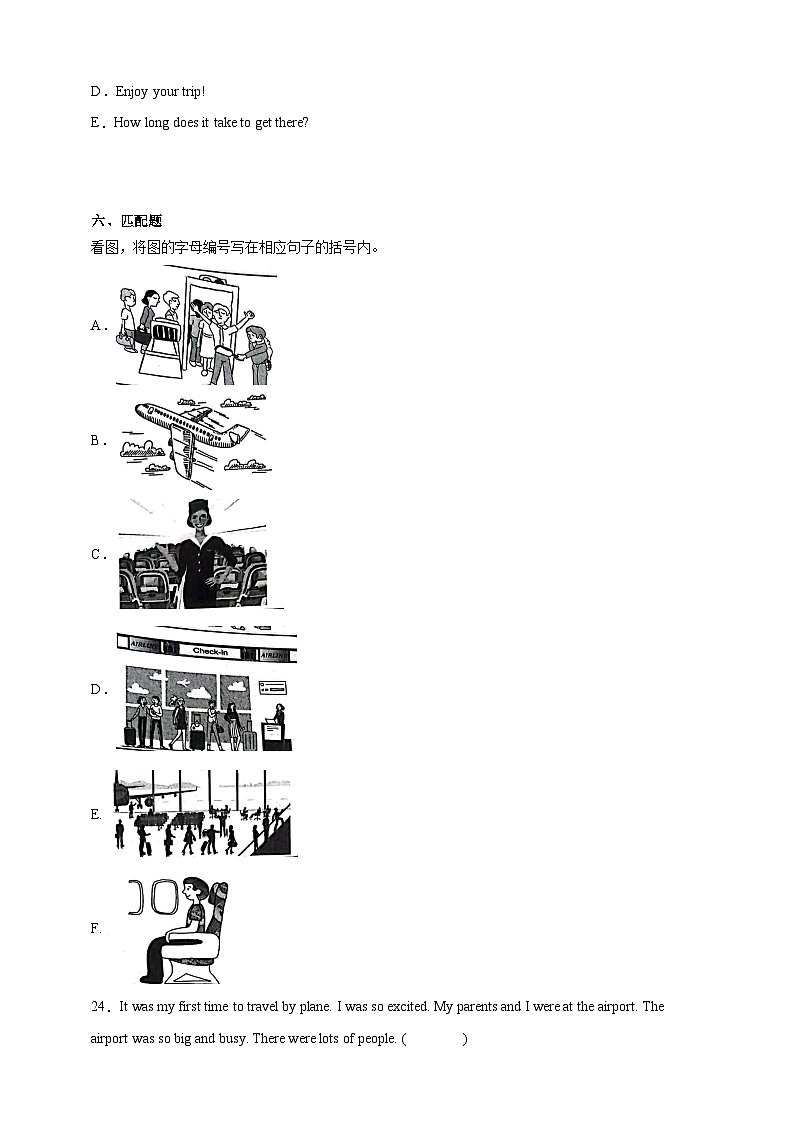 D．Enjoy your trip!

E．How long does it take to get there?

六、匹配题

看图，将图的字母编号写在相应句子的括号内。

A．

B．

C．

D．

AIRLINE Check-in AIRLINE

E．

F．

24．It was my first time to travel by plane. I was so excited. My parents and I were at the airport. The airport was so big and busy. There were lots of people. (　　　　)