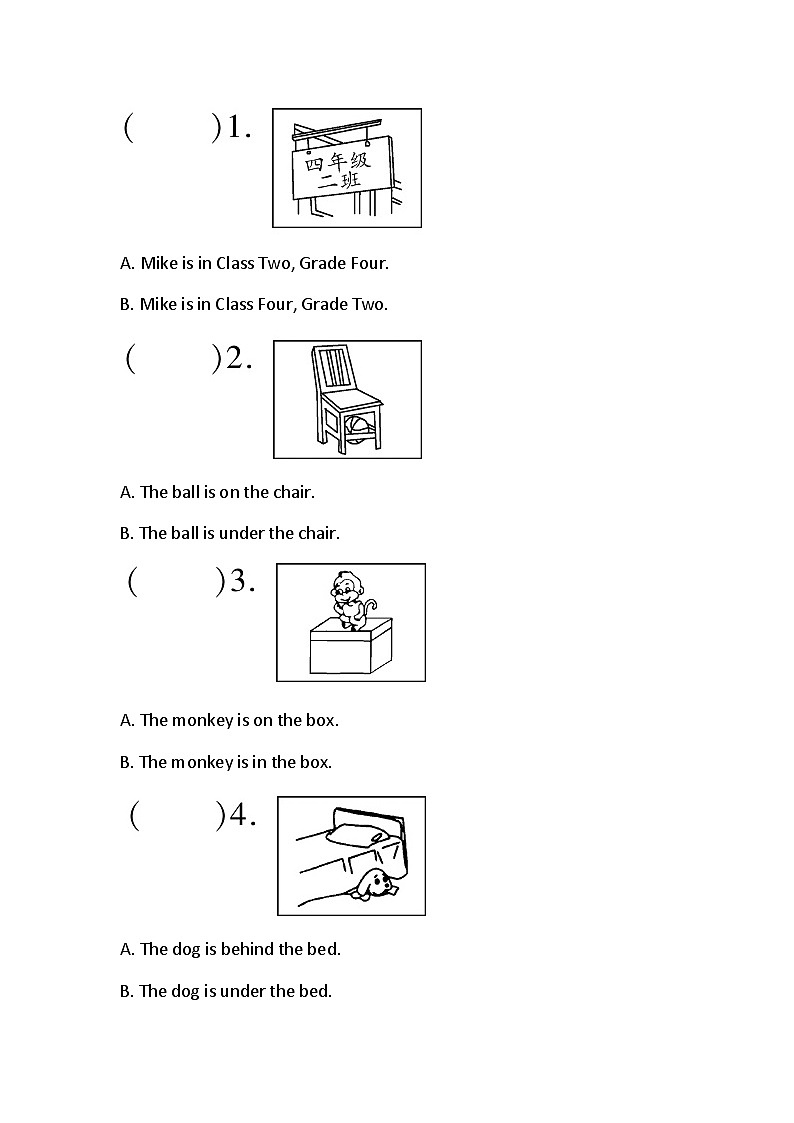 (　　)1.

四年级
二班

A. Mike is in Class Two, Grade Four.

B. Mike is in Class Four, Grade Two.

(　　)2.

A. The ball is on the chair.

B. The ball is under the chair.

(　　)3.

A. The monkey is on the box.

B. The monkey is in the box.

(　　)4.

A. The dog is behind the bed.

B. The dog is under the bed.