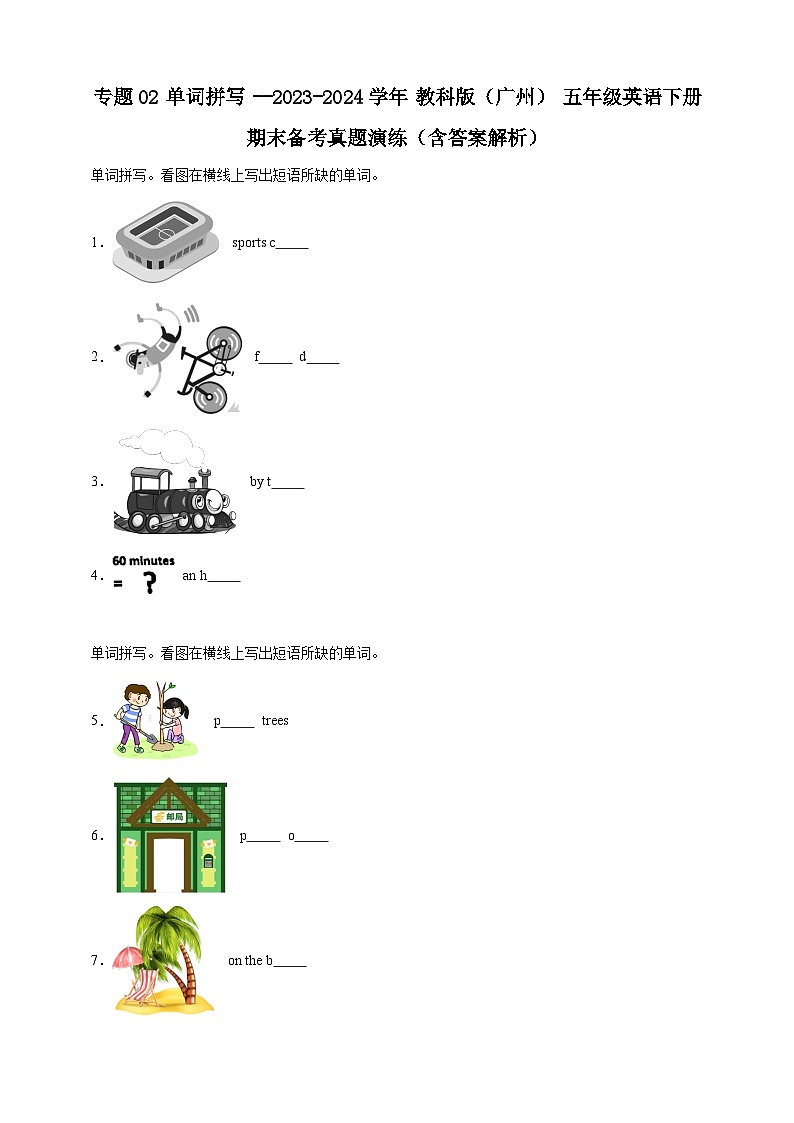 专题 02 单词拼写 —2023-2024 学年 教科版（广州） 五年级英语下册期末备考真题演练（含答案解析）

单词拼写。看图在横线上写出短语所缺的单词。

1． sports c_____

2． f_____ d_____

3． by t_____

4． 60 minutes = ? an h_____

单词拼写。看图在横线上写出短语所缺的单词。

5． p_____ trees

6． 邮局 p_____ o_____

7． on the b_____