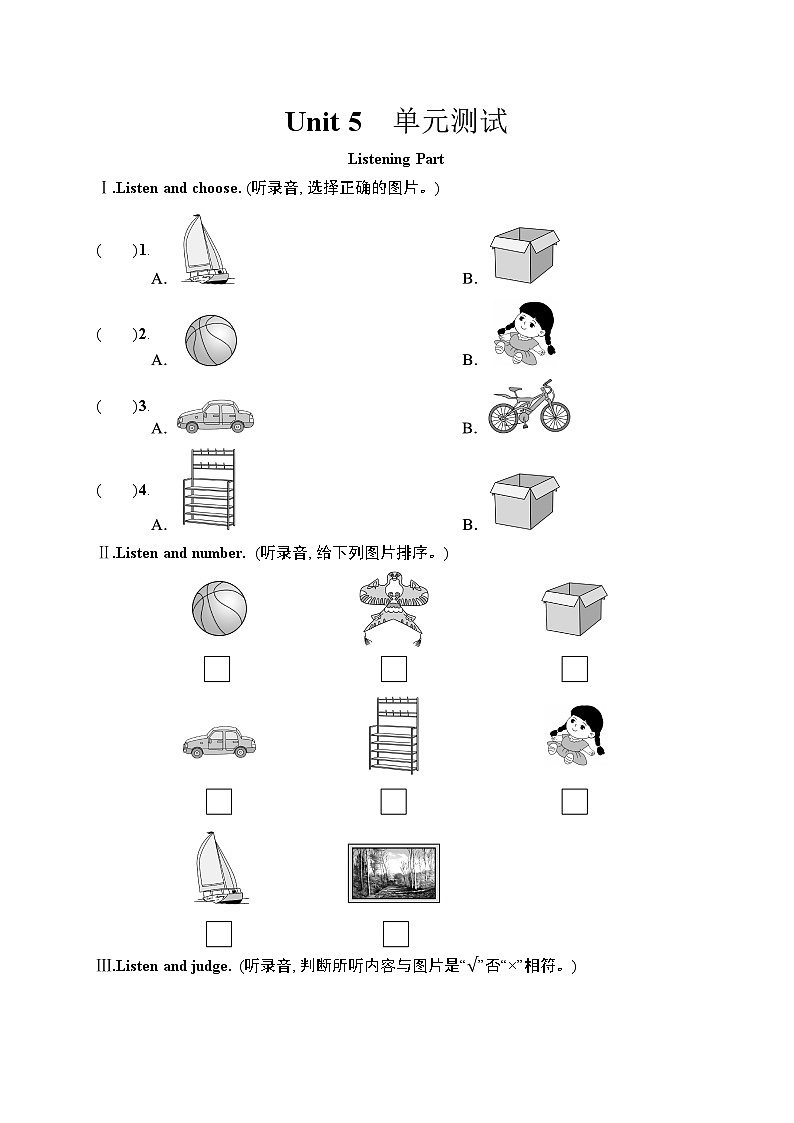 Unit 5　单元测试

Listening Part

Ⅰ.Listen and choose. (听录音, 选择正确的图片。)

(　　)1.
A.　　　　B.

(　　)2.
A.　　　　B.

(　　)3.
A.　　　　B.

(　　)4.
A.　　　　B.

Ⅱ.Listen and number. (听录音, 给下列图片排序。)

Ⅲ.Listen and judge. (听录音, 判断所听内容与图片是“√”否“×”相符。)