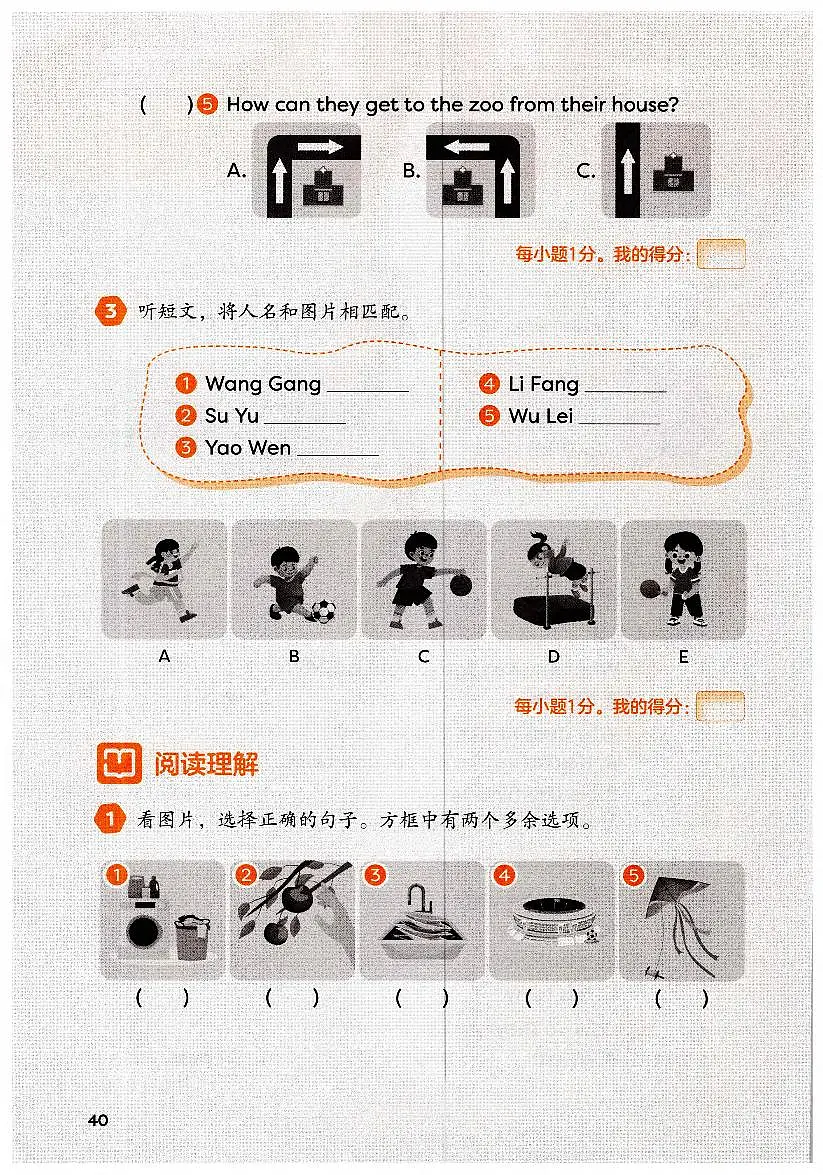 (　　) 5 How can they get to the zoo from their house?

A.　　B.　　C.

每小题1分。我的得分：

3 听短文，将人名和图片相匹配。

1 Wang Gang ________
2 Su Yu ________
3 Yao Wen ________
4 Li Fang ________
5 Wu Lei ________

A　　B　　C　　D　　E

每小题1分。我的得分：

阅读理解

1 看图片，选择正确的句子。方框中有两个多余选项。

1　　2　　3　　4　　5

(　　)　(　　)　(　　)　(　　)　(　　)

40