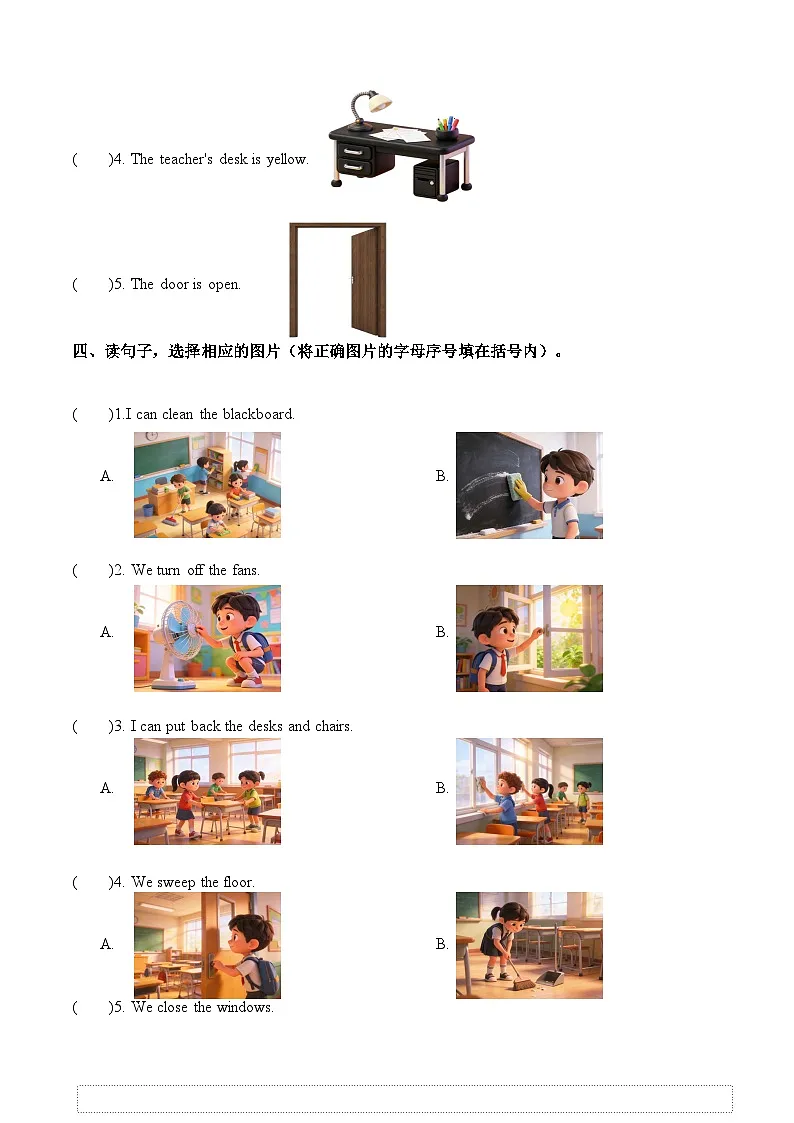 (　　)4. The teacher's desk is yellow.

(　　)5. The door is open.

四、读句子，选择相应的图片（将正确图片的字母序号填在括号内）。

(　　)1.I can clean the blackboard.

A.

B.

(　　)2. We turn off the fans.

A.

B.

(　　)3. I can put back the desks and chairs.

A.

B.

(　　)4. We sweep the floor.

A.

B.

(　　)5. We close the windows.