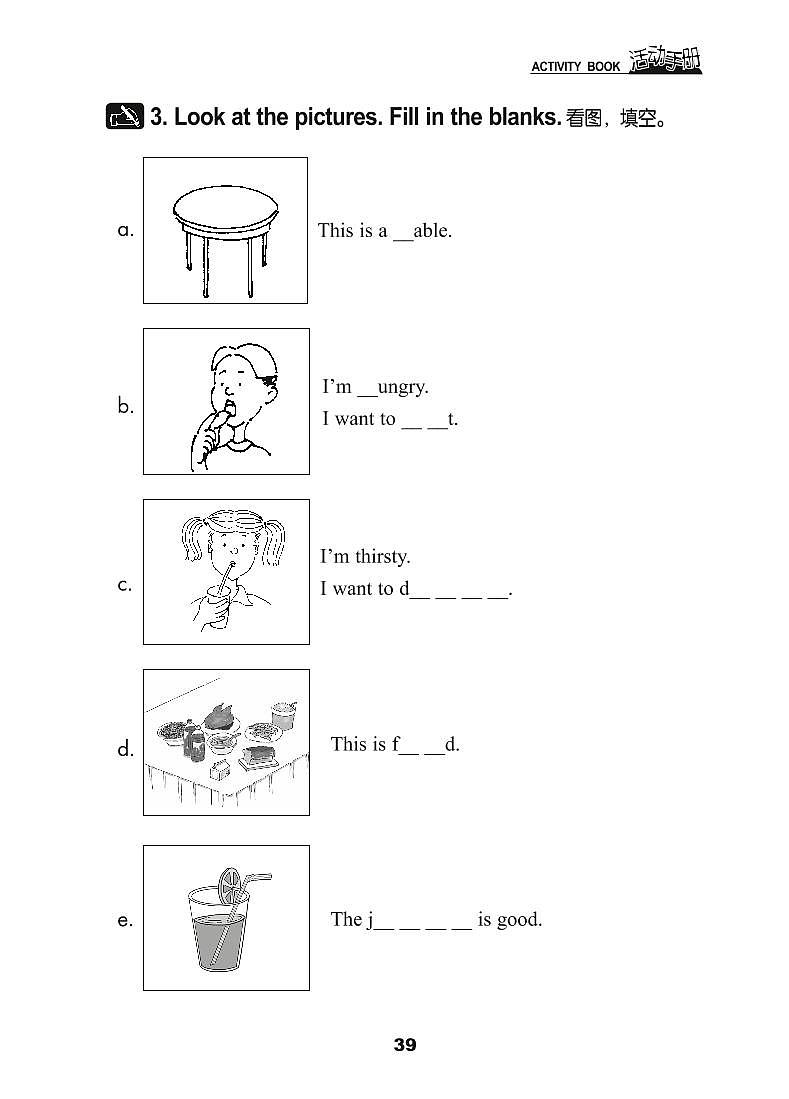 ACTIVITY BOOK 活动手册

3. Look at the pictures. Fill in the blanks. 看图，填空。

a. This is a __able.

b. I'm __ungry.
I want to __ __t.

c. I'm thirsty.
I want to d__ __ __ __.

d. This is f__ __d.

e. The j__ __ __ __ is good.

39