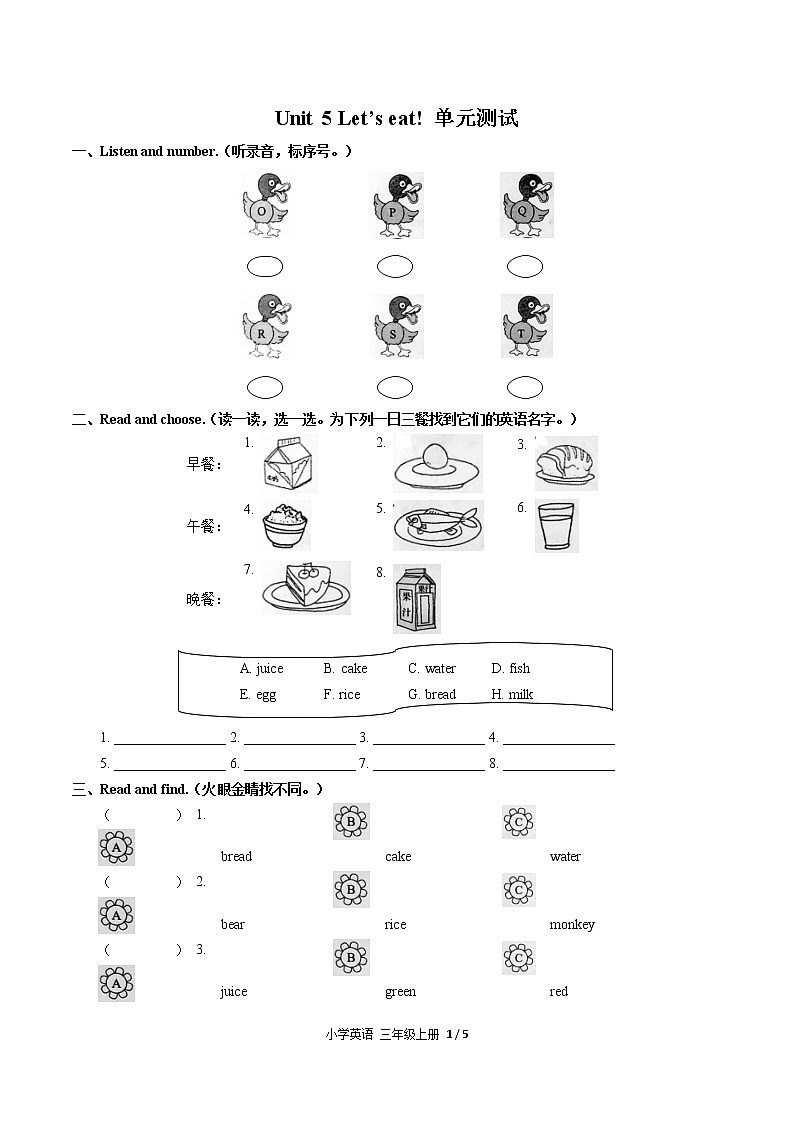 Unit 5 Let's eat! 单元测试

一、Listen and number.（听录音，标序号。）

O P Q

R S T

二、Read and choose.（读一读，选一选。为下列一日三餐找到它们的英语名字。）

早餐： 1. 2. 3.

午餐： 4. 5. 6.

晚餐： 7. 8.

果汁

A. juice B. cake C. water D. fish
E. egg F. rice G. bread H. milk

1. ________ 2. ________ 3. ________ 4. ________
5. ________ 6. ________ 7. ________ 8. ________

三、Read and find.（火眼金睛找不同。）

( ) 1. A bread B cake C water

( ) 2. A bear B rice C monkey

( ) 3. A juice B green C red

小学英语 三年级上册 1 / 5