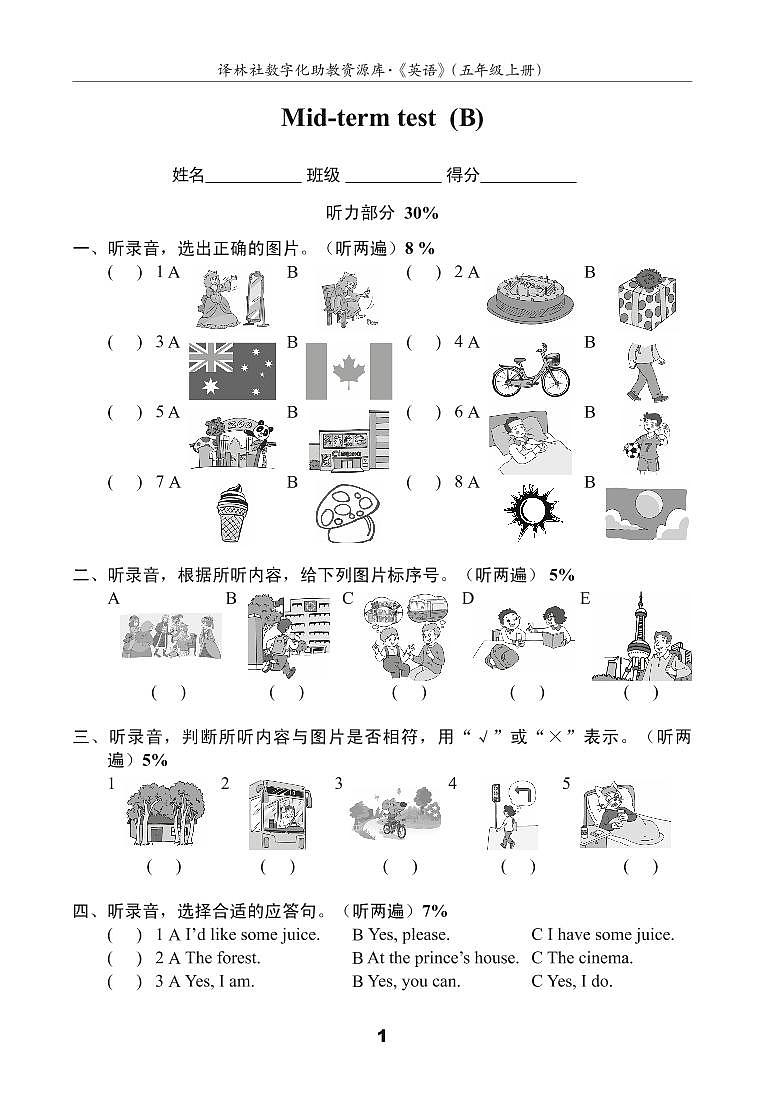 译林社数字化助教资源库·《英语》(五年级上册)

Mid-term test (B)

姓名__________ 班级 __________ 得分__________

听力部分 30%

一、听录音，选出正确的图片。（听两遍）8 %

( ) 1 A B ( ) 2 A B

( ) 3 A B ( ) 4 A B

( ) 5 A B ( ) 6 A B

( ) 7 A B ( ) 8 A B

二、听录音，根据所听内容，给下列图片标序号。（听两遍） 5%

A B C D E

( ) ( ) ( ) ( ) ( )

三、听录音，判断所听内容与图片是否相符，用“√”或“×”表示。（听两遍）5%

1 2 3 4 5

( ) ( ) ( ) ( ) ( )

四、听录音，选择合适的应答句。（听两遍）7%

( ) 1 A I'd like some juice. B Yes, please. C I have some juice.
( ) 2 A The forest. B At the prince's house. C The cinema.
( ) 3 A Yes, I am. B Yes, you can. C Yes, I do.

1