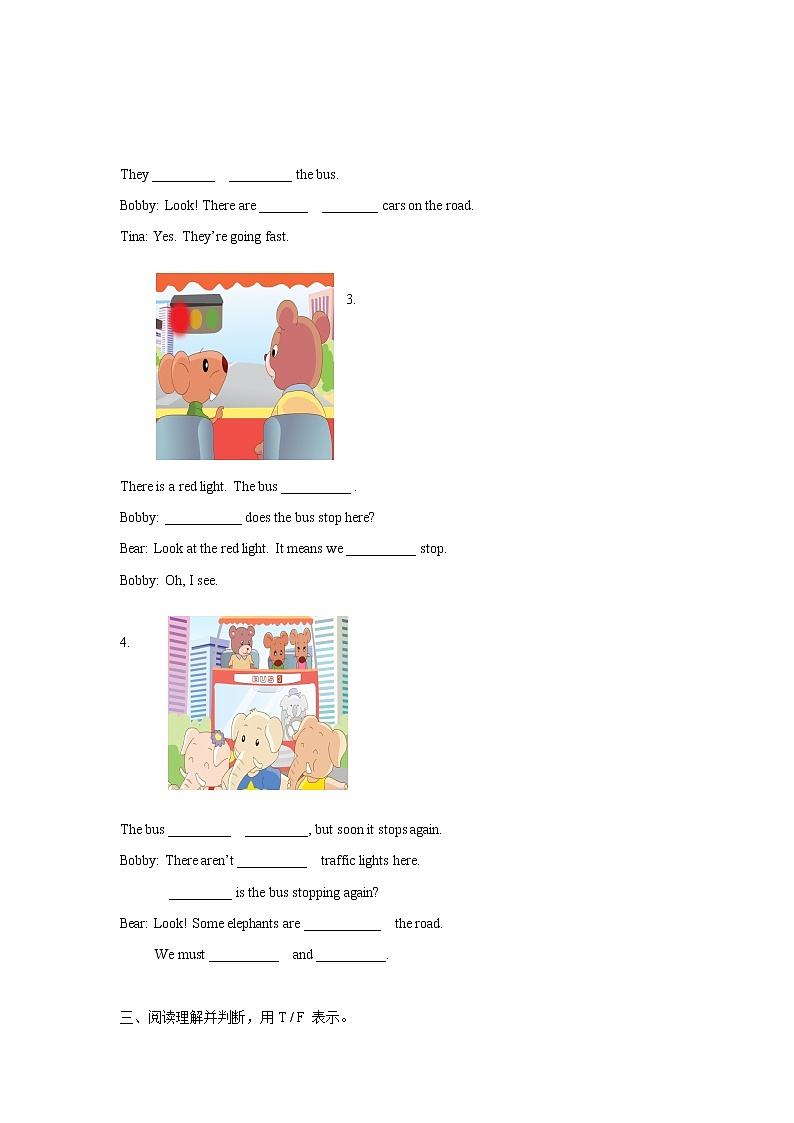 They _________ _________ the bus.

Bobby: Look! There are _______ ________ cars on the road.

Tina: Yes. They're going fast.

3.

There is a red light. The bus __________ .

Bobby: ___________ does the bus stop here?

Bear: Look at the red light. It means we __________ stop.

Bobby: Oh, I see.

4.

BUS 3

The bus _________ _________, but soon it stops again.

Bobby: There aren't __________ traffic lights here.

_________ is the bus stopping again?

Bear: Look! Some elephants are ___________ the road.

We must __________ and __________.

三、阅读理解并判断，用 T / F 表示。