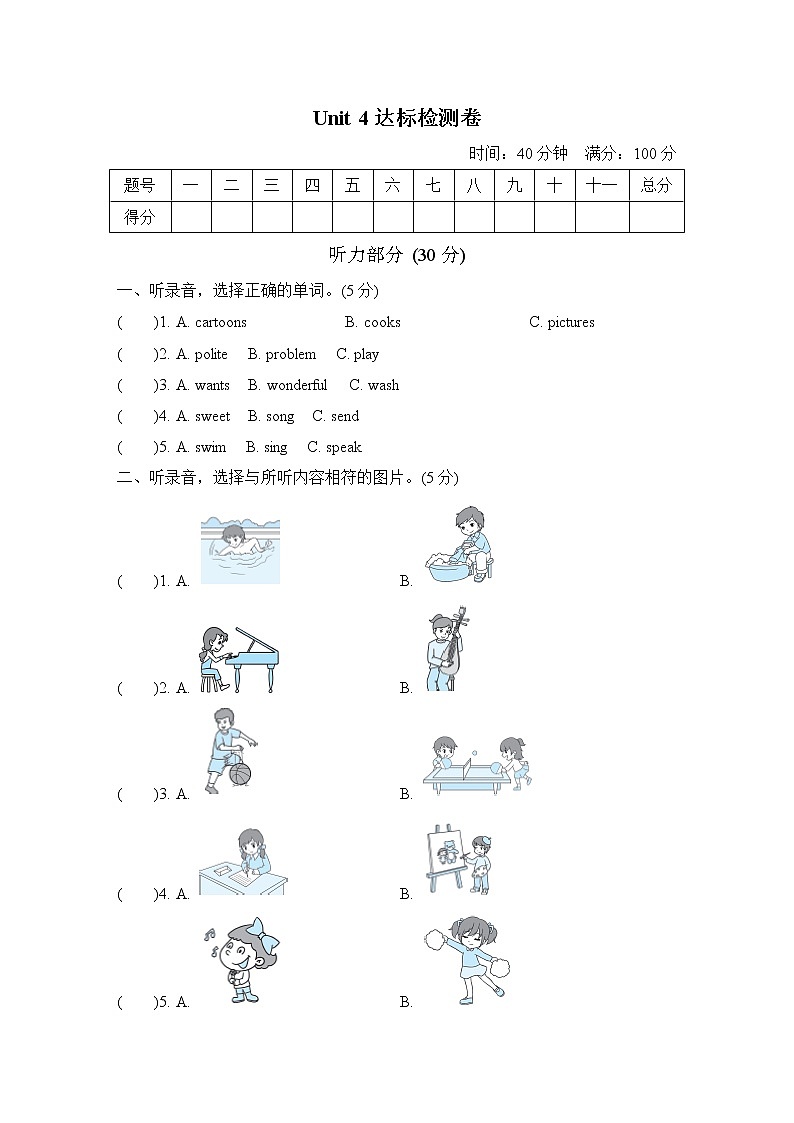 Unit 4 达标检测卷

时间：40 分钟　满分：100 分

| 题号 | 一 | 二 | 三 | 四 | 五 | 六 | 七 | 八 | 九 | 十 | 十一 | 总分 |
|---|---|---|---|---|---|---|---|---|---|---|---|---|
| 得分 | | | | | | | | | | | | |

听力部分 (30 分)

一、听录音，选择正确的单词。(5 分)

(　　)1. A. cartoons　B. cooks　C. pictures

(　　)2. A. polite　B. problem　C. play

(　　)3. A. wants　B. wonderful　C. wash

(　　)4. A. sweet　B. song　C. send

(　　)5. A. swim　B. sing　C. speak

二、听录音，选择与所听内容相符的图片。(5 分)

(　　)1. A.　B.

(　　)2. A.　B.

(　　)3. A.　B.

(　　)4. A.　B.

(　　)5. A.　B.