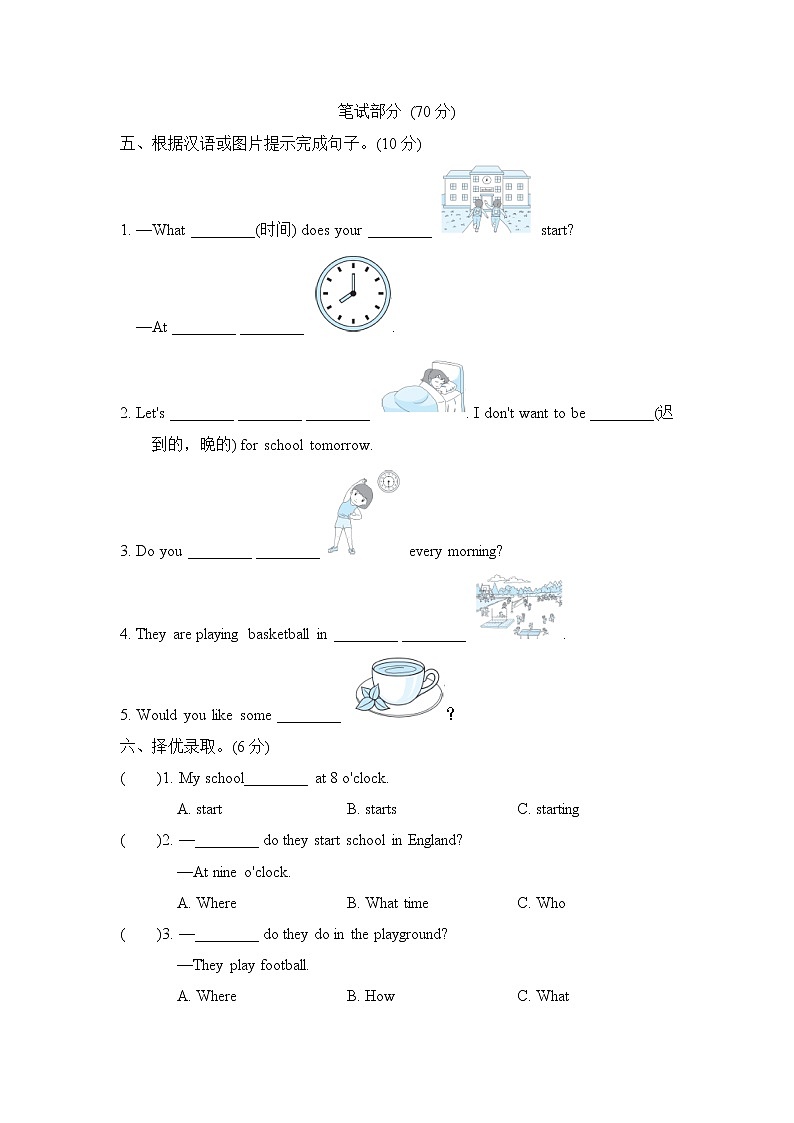 笔试部分 (70 分)

五、根据汉语或图片提示完成句子。(10 分)

1. —What ________(时间) does your ________ start?

—At ________ ________ .

2. Let's ________ ________ ________ . I don't want to be ________(迟到的，晚的) for school tomorrow.

3. Do you ________ ________ every morning?

4. They are playing basketball in ________ ________ .

5. Would you like some ________ ?

六、择优录取。(6 分)

( )1. My school________ at 8 o'clock.

A. start B. starts C. starting

( )2. —________ do they start school in England?

—At nine o'clock.

A. Where B. What time C. Who

( )3. —________ do they do in the playground?

—They play football.

A. Where B. How C. What