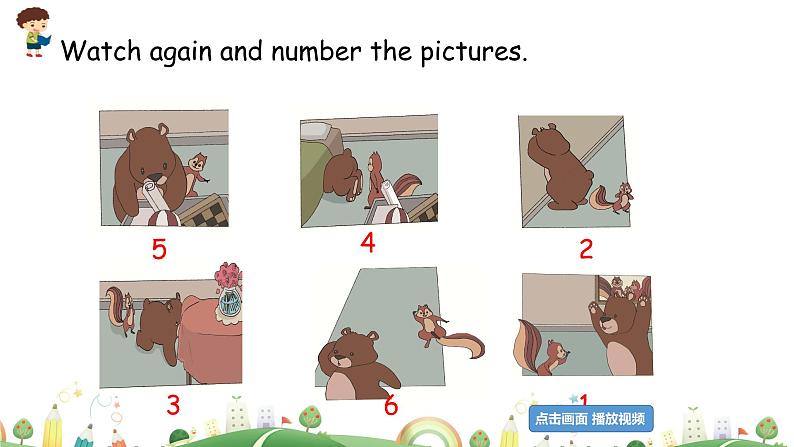 Watch again and number the pictures.

5

4

2

3

6

1

点击画面 播放视频